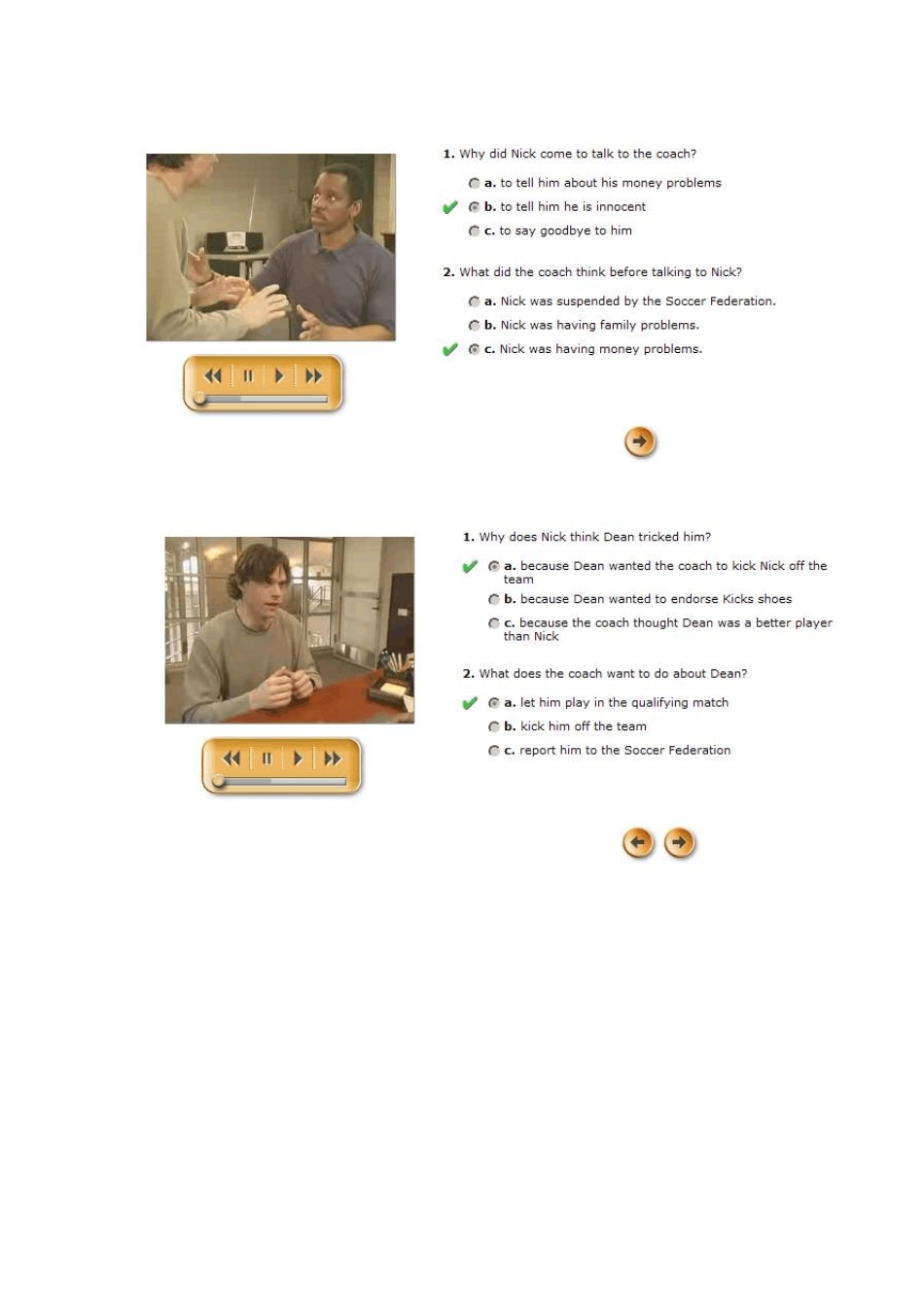 1. Why did Nick come to talk to the coach?

a. to tell him about his money problems

b. to tell him he is innocent

c. to say goodbye to him

2. What did the coach think before talking to Nick?

a. Nick was suspended by the Soccer Federation.

b. Nick was having family problems.

c. Nick was having money problems.

1. Why does Nick think Dean tricked him?

a. because Dean wanted the coach to kick Nick off the team

b. because Dean wanted to endorse Kicks shoes

c. because the coach thought Dean was a better player than Nick

2. What does the coach want to do about Dean?

a. let him play in the qualifying match

b. kick him off the team

c. report him to the Soccer Federation