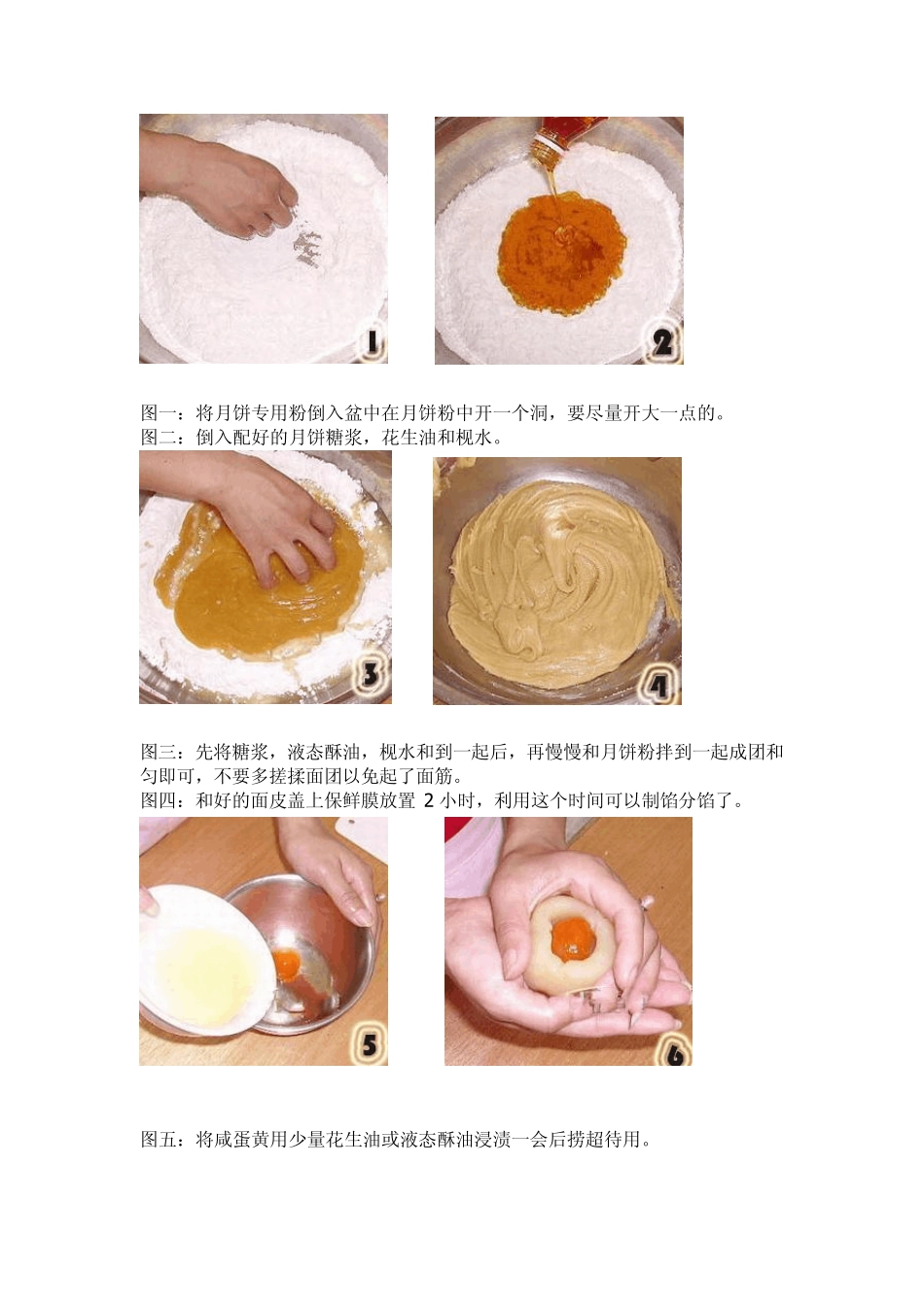 1

2

图一：将月饼专用粉倒入盆中在月饼粉中开一个洞，要尽量开大一点的。
图二：倒入配好的月饼糖浆，花生油和枧水。

3

4

图三：先将糖浆，液态酥油，枧水和到一起后，再慢慢和月饼粉拌到一起成团和匀即可，不要多搓揉面团以免起了面筋。
图四：和好的面皮盖上保鲜膜放置 2 小时，利用这个时间可以制馅分馅了。

5

6

图五：将咸蛋黄用少量花生油或液态酥油浸渍一会后捞超待用。