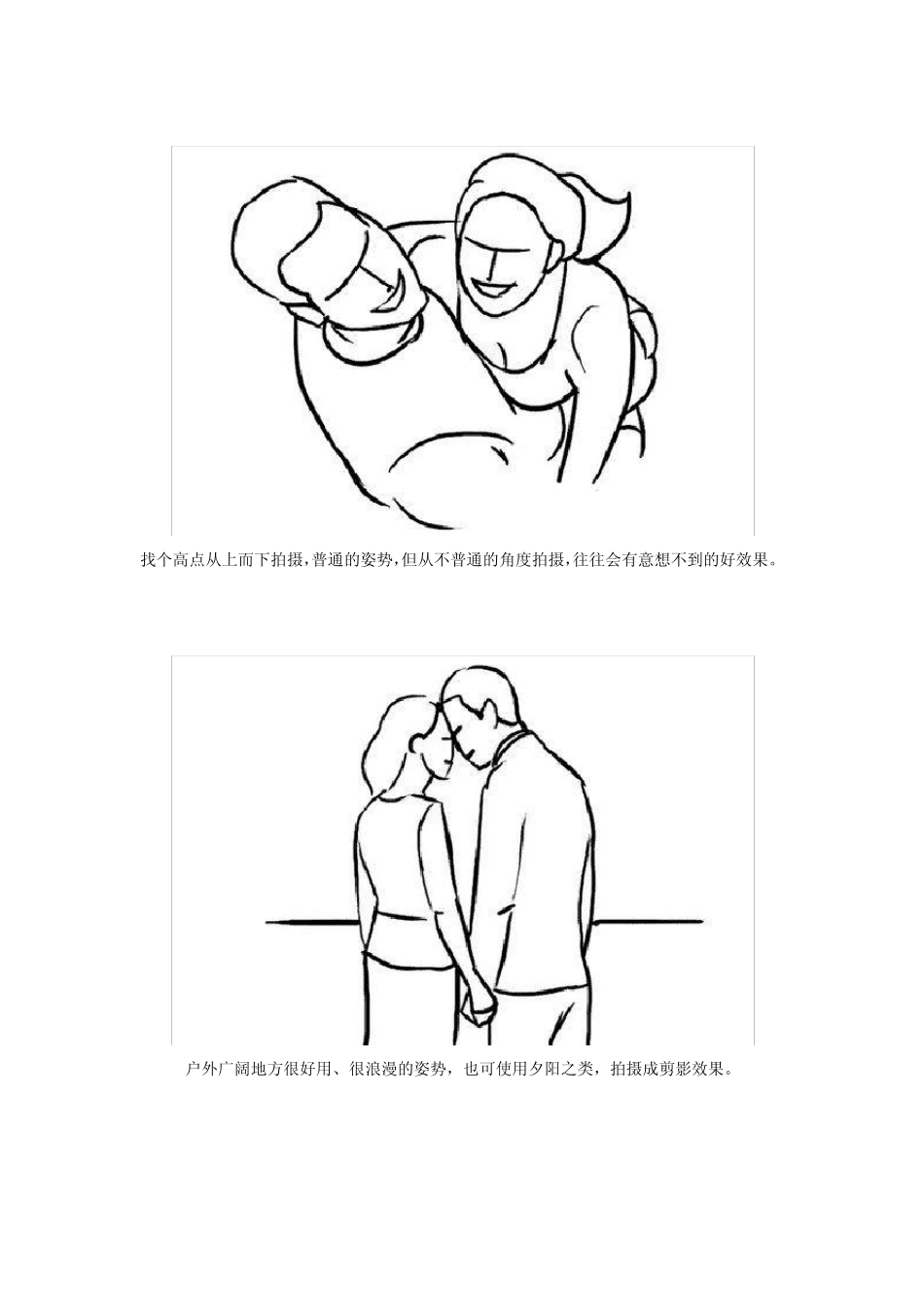 找个高点从上而下拍摄,普通的姿势,但从不普通的角度拍摄,往往会有意想不到的好效果。

户外广阔地方很好用、很浪漫的姿势，也可使用夕阳之类，拍摄成剪影效果。