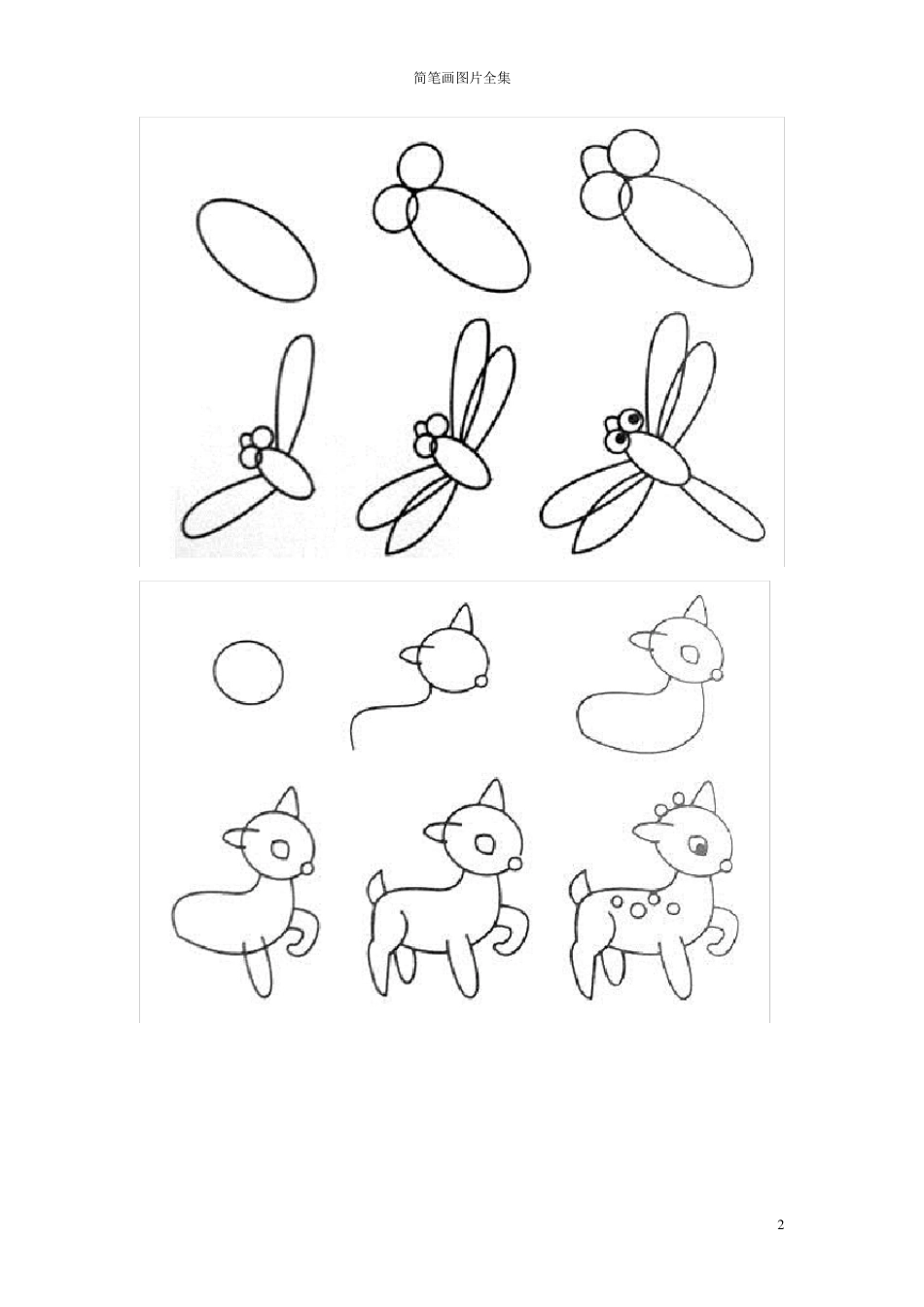 简笔画图片全集

2