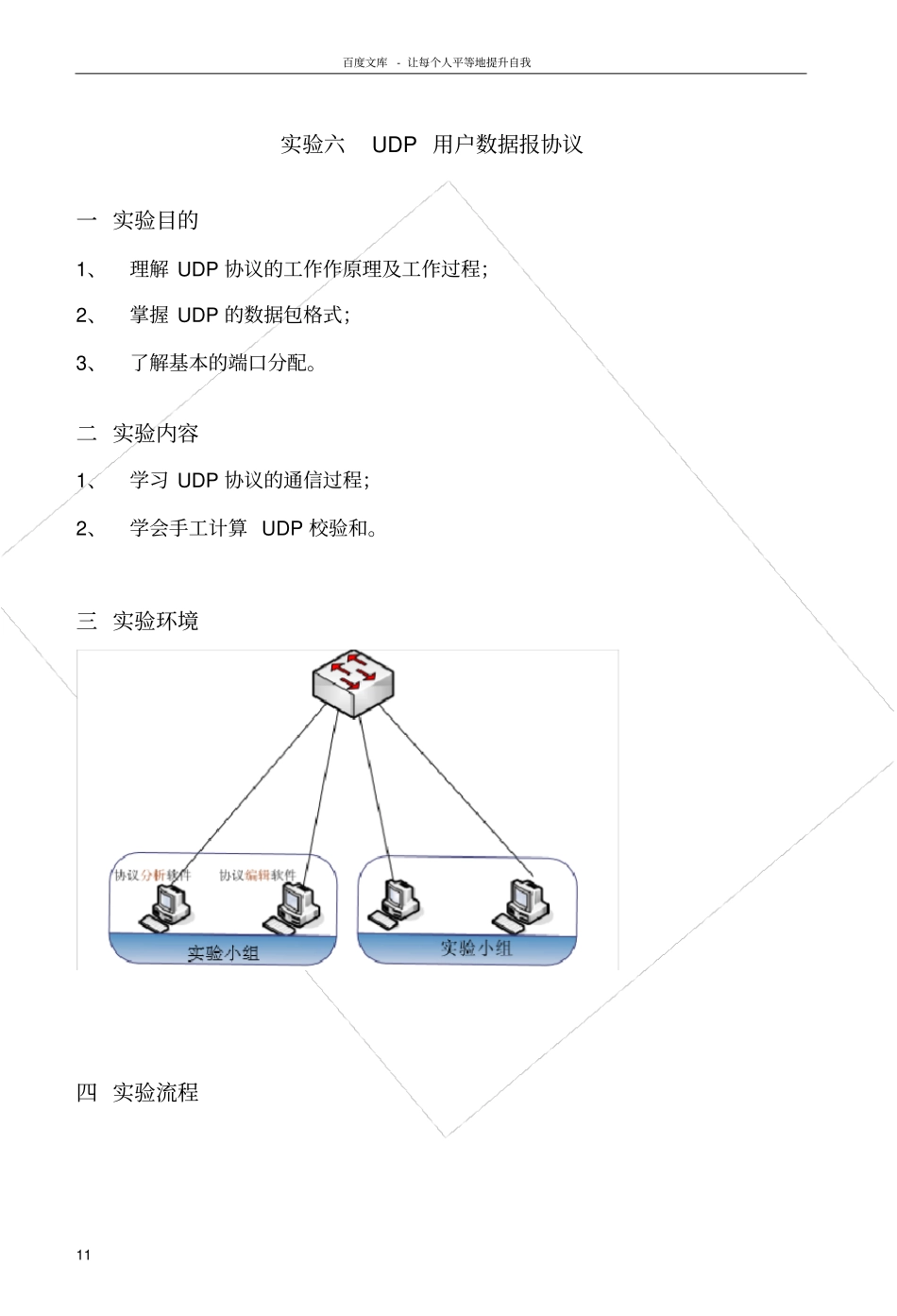 百度文库 - 让每个人平等地提升自我

实验六 UDP 用户数据报协议

一 实验目的

1、 理解 UDP 协议的工作作原理及工作过程;

2、 掌握 UDP 的数据包格式;

3、 了解基本的端口分配。

二 实验内容

1、 学习 UDP 协议的通信过程;

2、 学会手工计算 UDP 校验和。

三 实验环境

协议分析软件 协议编辑软件

实验小组

实验小组

四 实验流程

11