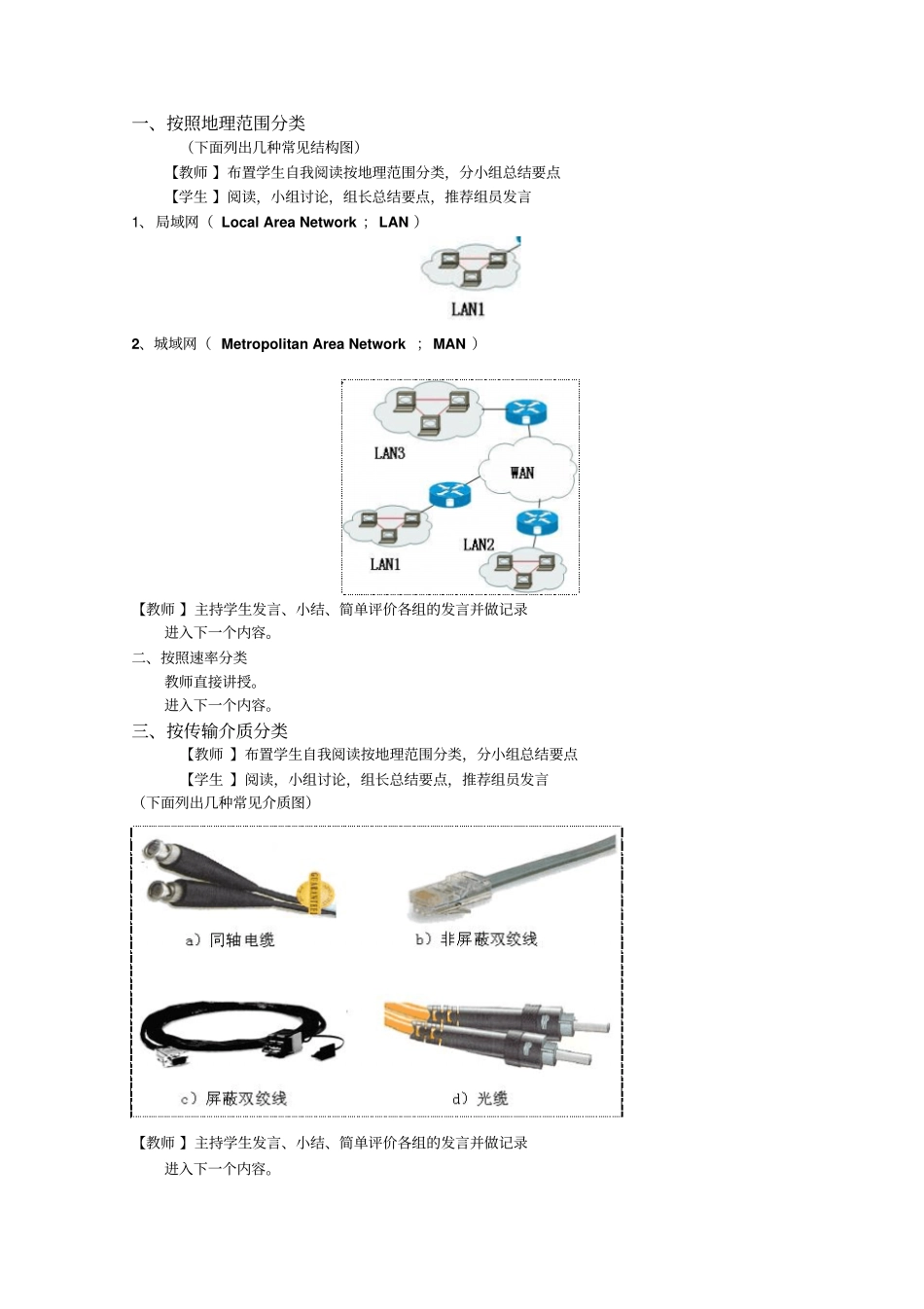 一、按照地理范围分类

（下面列出几种常见结构图）

【教师 】布置学生自我阅读按地理范围分类，分小组总结要点

【学生 】阅读，小组讨论，组长总结要点，推荐组员发言

1、 局域网（ Local Area Network ； LAN ）

LAN1

2、城域网（ Metropolitan Area Network ； MAN ）

LAN3

WAN

LAN2

LAN1

【教师 】主持学生发言、小结、简单评价各组的发言并做记录

进入下一个内容。

二、按照速率分类

教师直接讲授。

进入下一个内容。

三、按传输介质分类

【教师 】布置学生自我阅读按地理范围分类，分小组总结要点

【学生 】阅读，小组讨论，组长总结要点，推荐组员发言

（下面列出几种常见介质图）

a）同轴电缆

b）非屏蔽双绞线

c）屏蔽双绞线

d）光缆

【教师 】主持学生发言、小结、简单评价各组的发言并做记录

进入下一个内容。