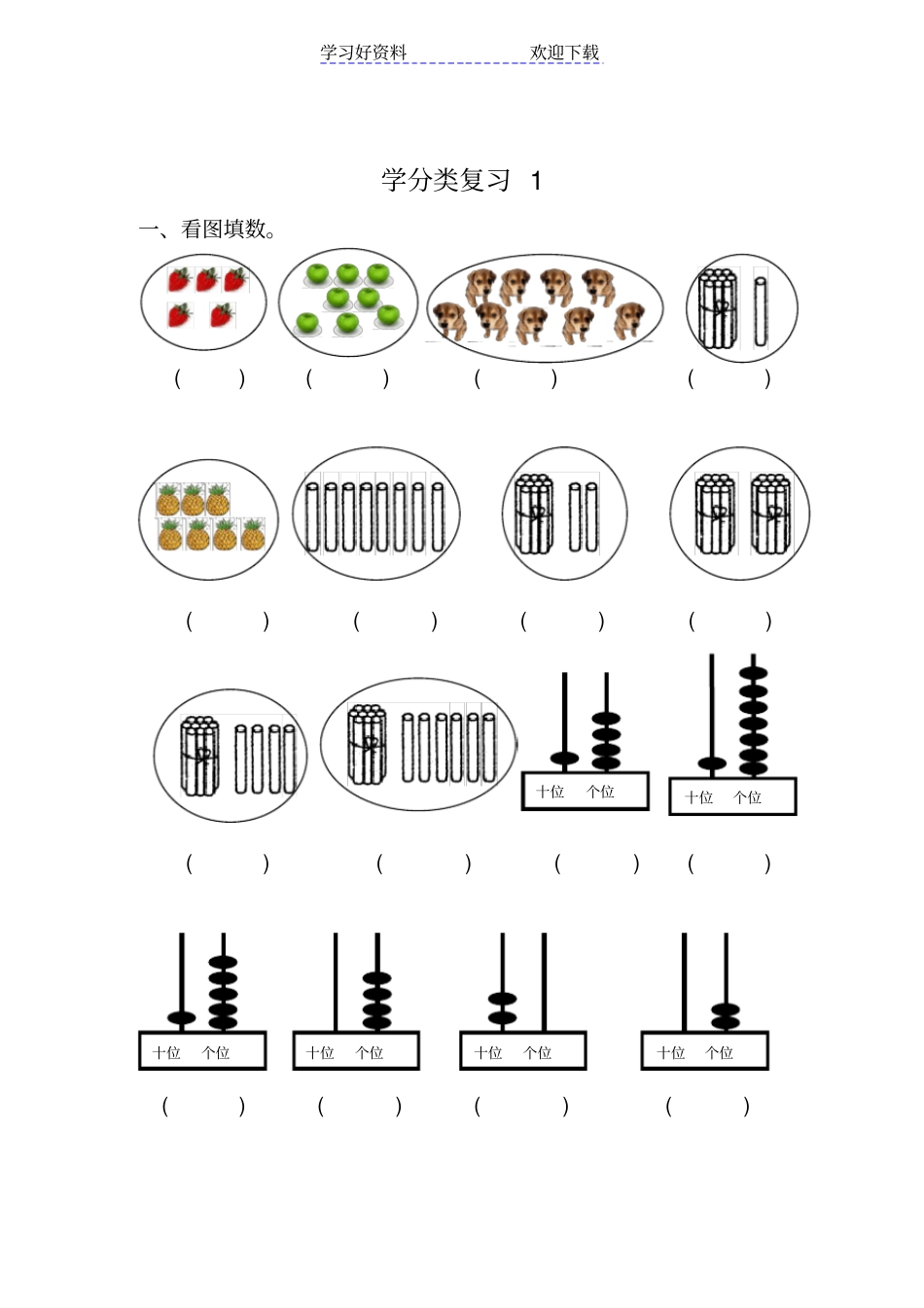 学习好资料　　　　　　欢迎下载

学分类复习 1

一、看图填数。

(　　)　(　　)　(　　)　(　　)

(　　)　(　　)　(　　)　(　　)

十位　个位

十位　个位

(　　)　(　　)　(　　)　(　　)

十位　个位

十位　个位

十位　个位

十位　个位

(　　)　(　　)　(　　)　(　　)