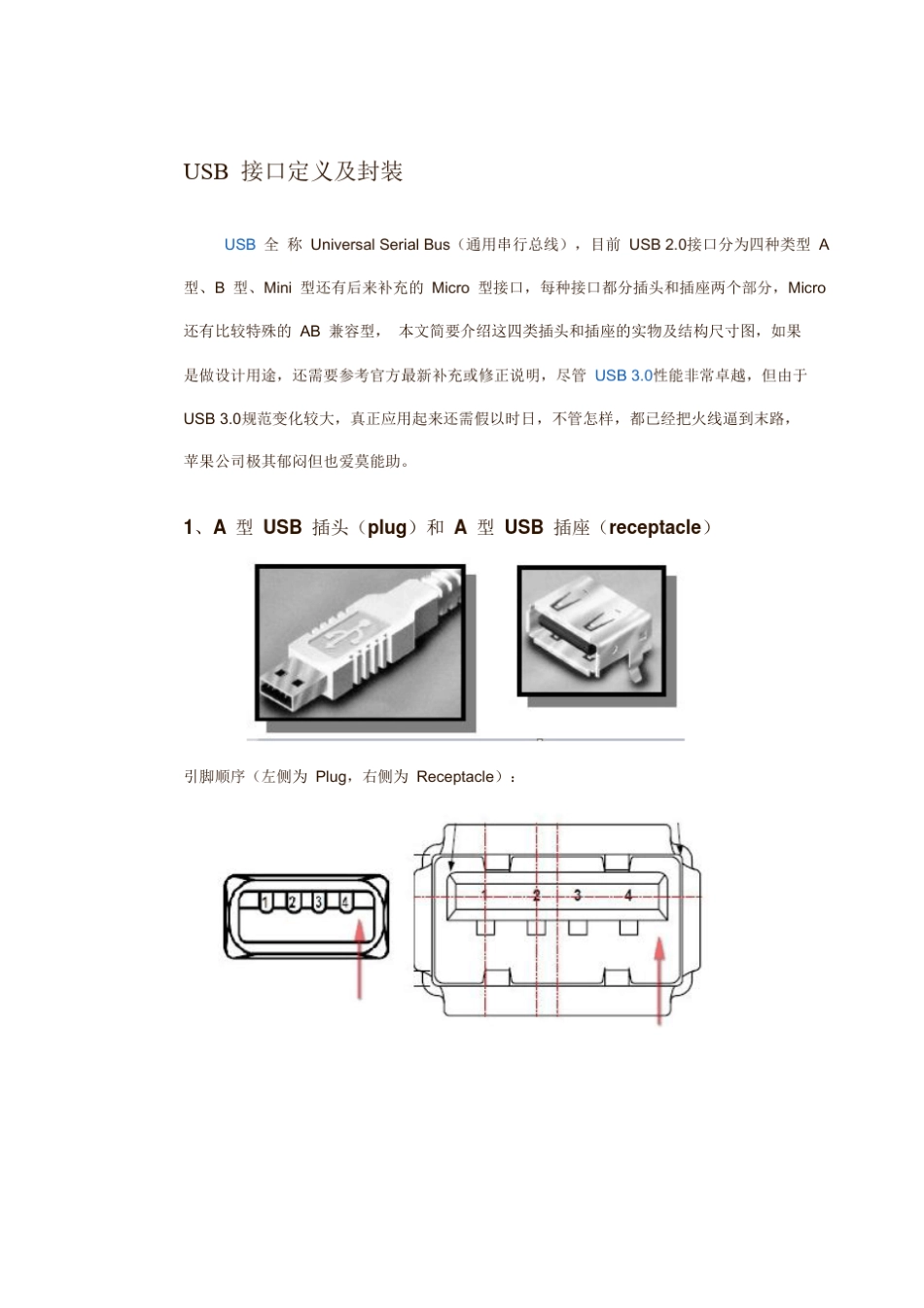 USB 接口定义及封装

USB 全 称 Universal Serial Bus（通用串行总线），目前 USB 2.0接口分为四种类型 A 型、B 型、Mini 型还有后来补充的 Micro 型接口，每种接口都分插头和插座两个部分，Micro 还有比较特殊的 AB 兼容型， 本文简要介绍这四类插头和插座的实物及结构尺寸图，如果是做设计用途，还需要参考官方最新补充或修正说明，尽管 USB 3.0性能非常卓越，但由于 USB 3.0规范变化较大，真正应用起来还需假以时日，不管怎样，都已经把火线逼到末路，苹果公司极其郁闷但也爱莫能助。

1、A 型 USB 插头（plug）和 A 型 USB 插座（receptacle）

引脚顺序（左侧为 Plug，右侧为 Receptacle）：

1 2 3 4

1 2 3 4