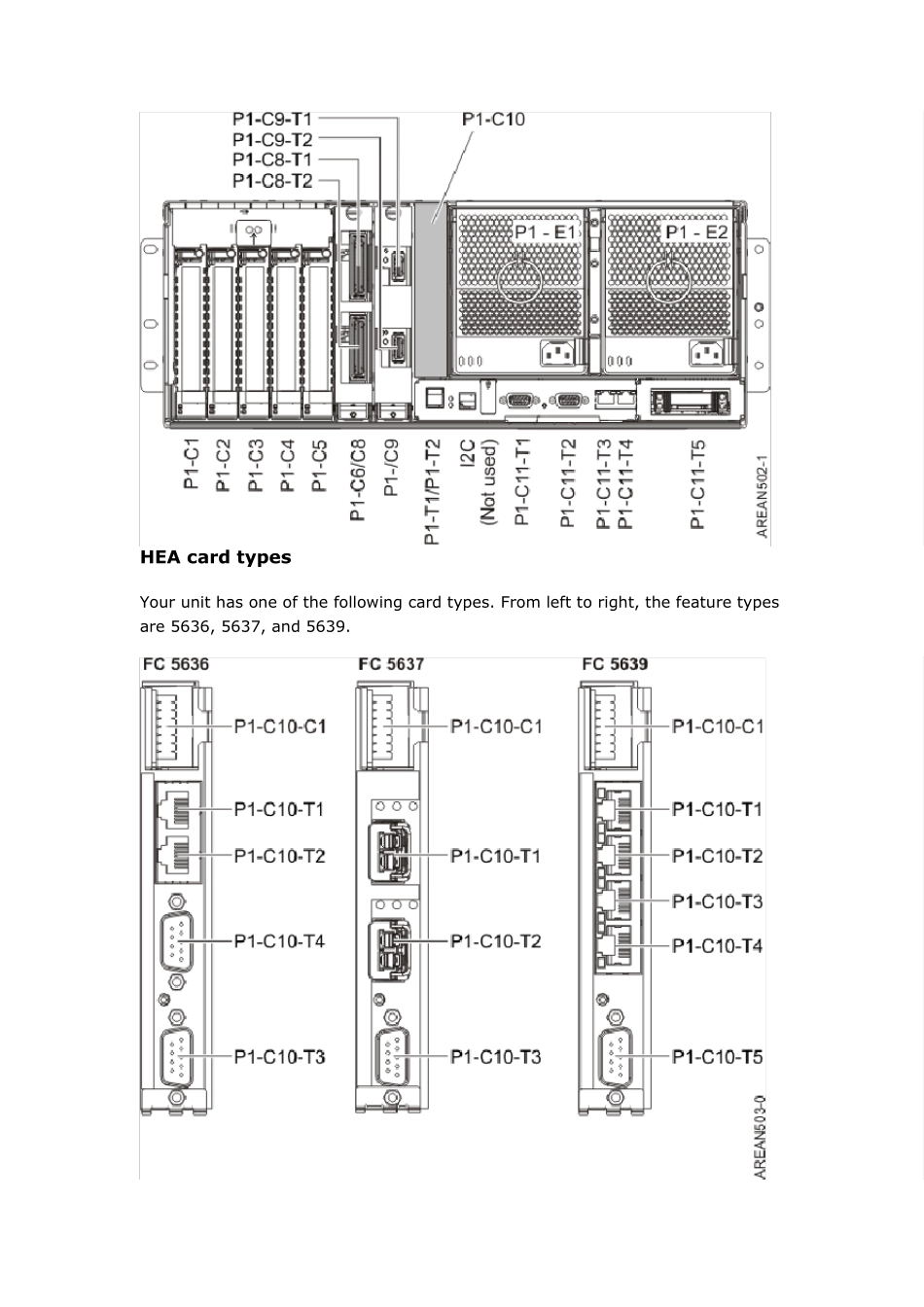 P1-C9-T1
P1-C9-T2
P1-C8-T1
P1-C8-T2
P1-C10
P1 - E1
P1 - E2
P1-C1
P1-C2
P1-C3
P1-C4
P1-C5
P1-C6/C8
P1-/C9
P1-T1/P1-T2
I2C (Not used)
P1-C11-T1
P1-C11-T2
P1-C11-T3
P1-C11-T4
P1-C11-T5
AREAN502-1

HEA card types

Your unit has one of the following card types. From left to right, the feature types are 5636, 5637, and 5639.

FC 5636
P1-C10-C1
P1-C10-T1
P1-C10-T2
P1-C10-T4
P1-C10-T3

FC 5637
P1-C10-C1
P1-C10-T1
P1-C10-T2
P1-C10-T3

FC 5639
P1-C10-C1
P1-C10-T1
P1-C10-T2
P1-C10-T3
P1-C10-T4
P1-C10-T5
AREAN503-0