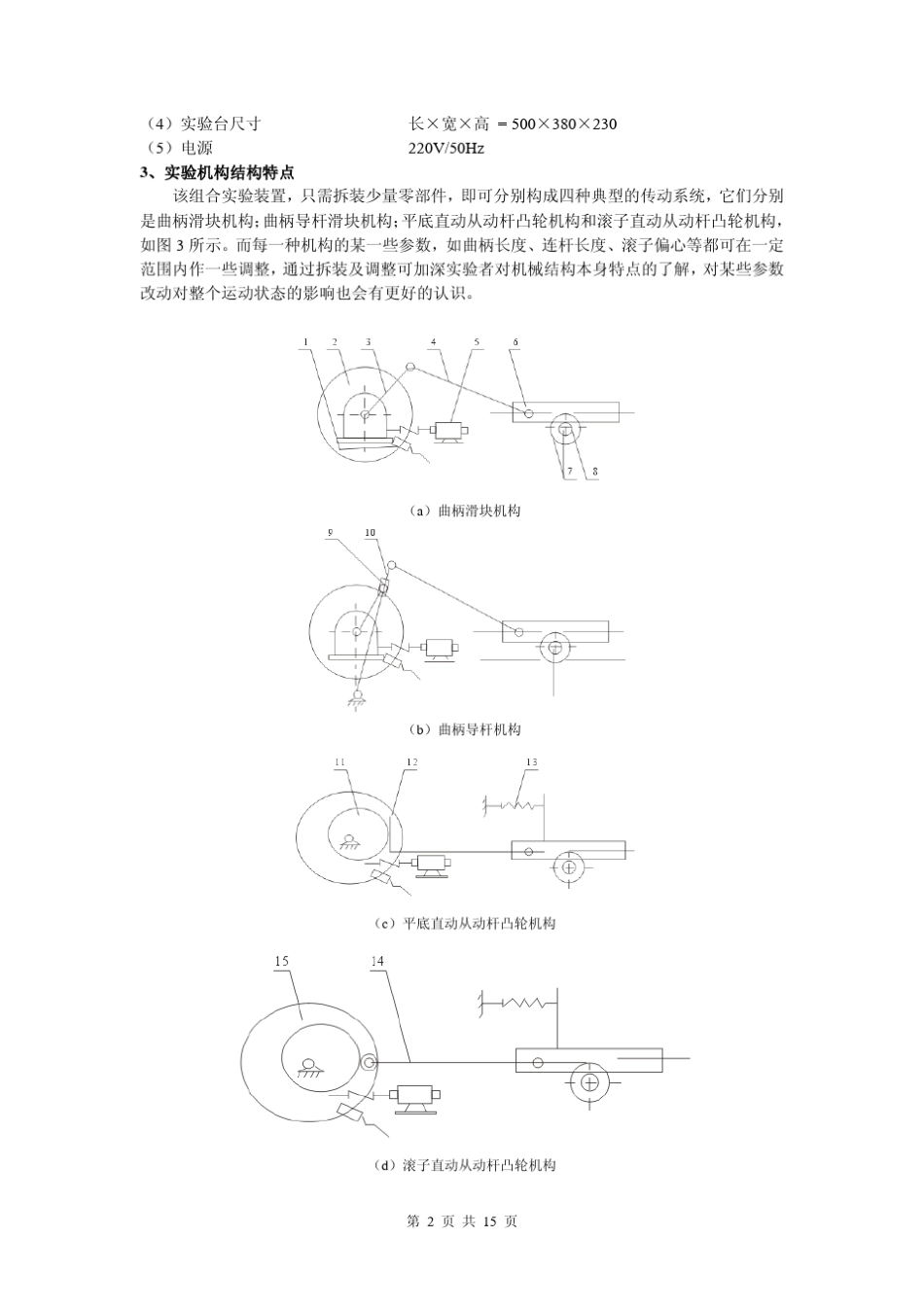 （4）实验台尺寸　　　　　　　　长×宽×高 ＝500×380×230
（5）电源　　　　　　　　　　　220V/50Hz

3、实验机构结构特点

该组合实验装置，只需拆装少量零部件，即可分别构成四种典型的传动系统，它们分别是曲柄滑块机构；曲柄导杆滑块机构；平底直动从动杆凸轮机构和滚子直动从动杆凸轮机构，如图 3 所示。而每一种机构的某一些参数，如曲柄长度、连杆长度、滚子偏心等都可在一定范围内作一些调整，通过拆装及调整可加深实验者对机械结构本身特点的了解，对某些参数改动对整个运动状态的影响也会有更好的认识。

1 2 3 4 5 6 7 8

（a）曲柄滑块机构

9 10

（b）曲柄导杆机构

11 12 13

（c）平底直动从动杆凸轮机构

15 14

（d）滚子直动从动杆凸轮机构

第 2 页 共 15 页