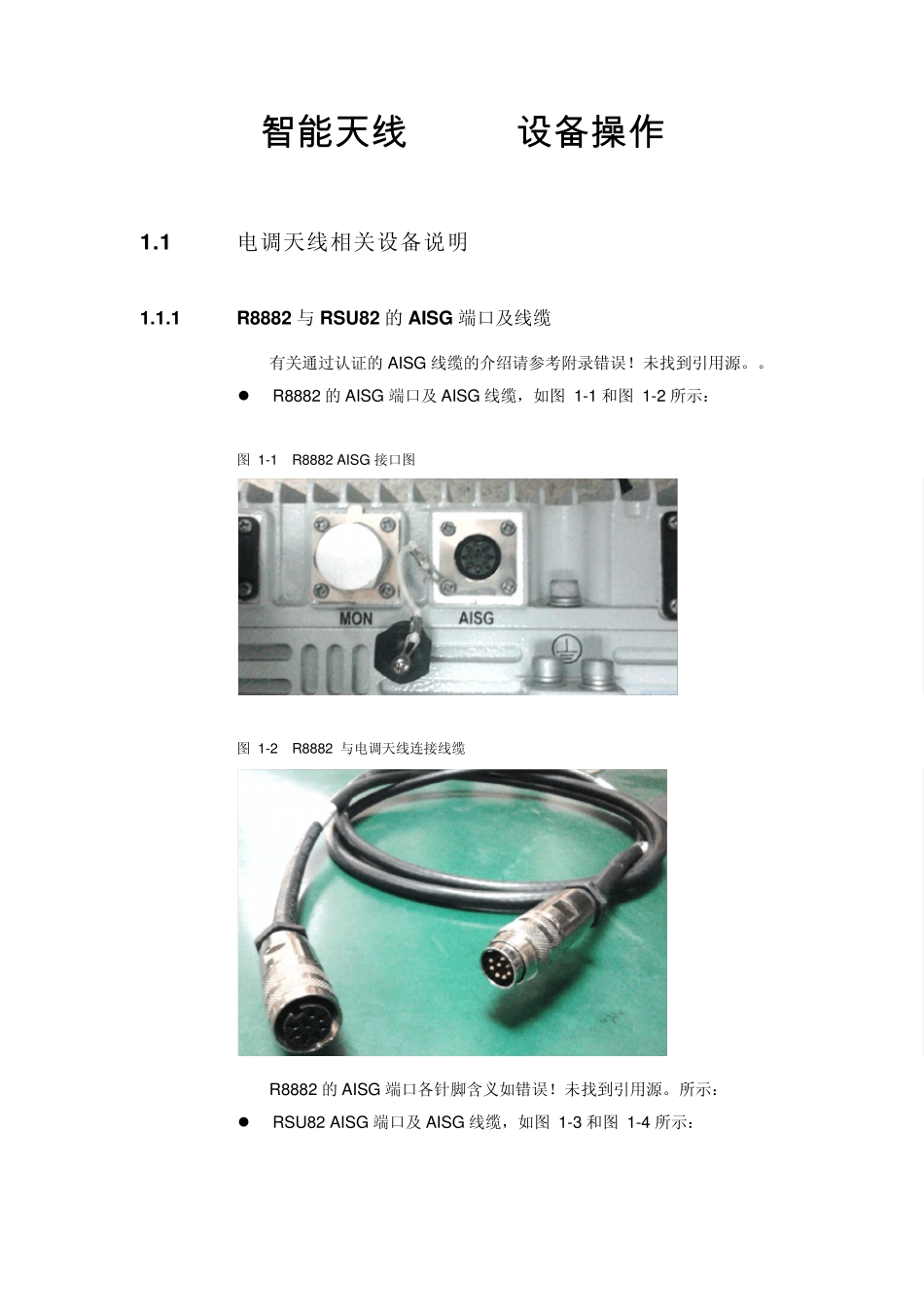 智能天线 设备操作

1.1 电调天线相关设备说明

1.1.1 R8882 与 RSU82 的 AISG 端口及线缆

有关通过认证的 AISG 线缆的介绍请参考附录错误！未找到引用源。。

● R8882 的 AISG 端口及 AISG 线缆，如图 1-1 和图 1-2 所示：

图 1-1 R8882 AISG 接口图

MON

AISG

图 1-2 R8882 与电调天线连接线缆

R8882 的 AISG 端口各针脚含义如错误！未找到引用源。所示：

● RSU82 AISG 端口及 AISG 线缆，如图 1-3 和图 1-4 所示：