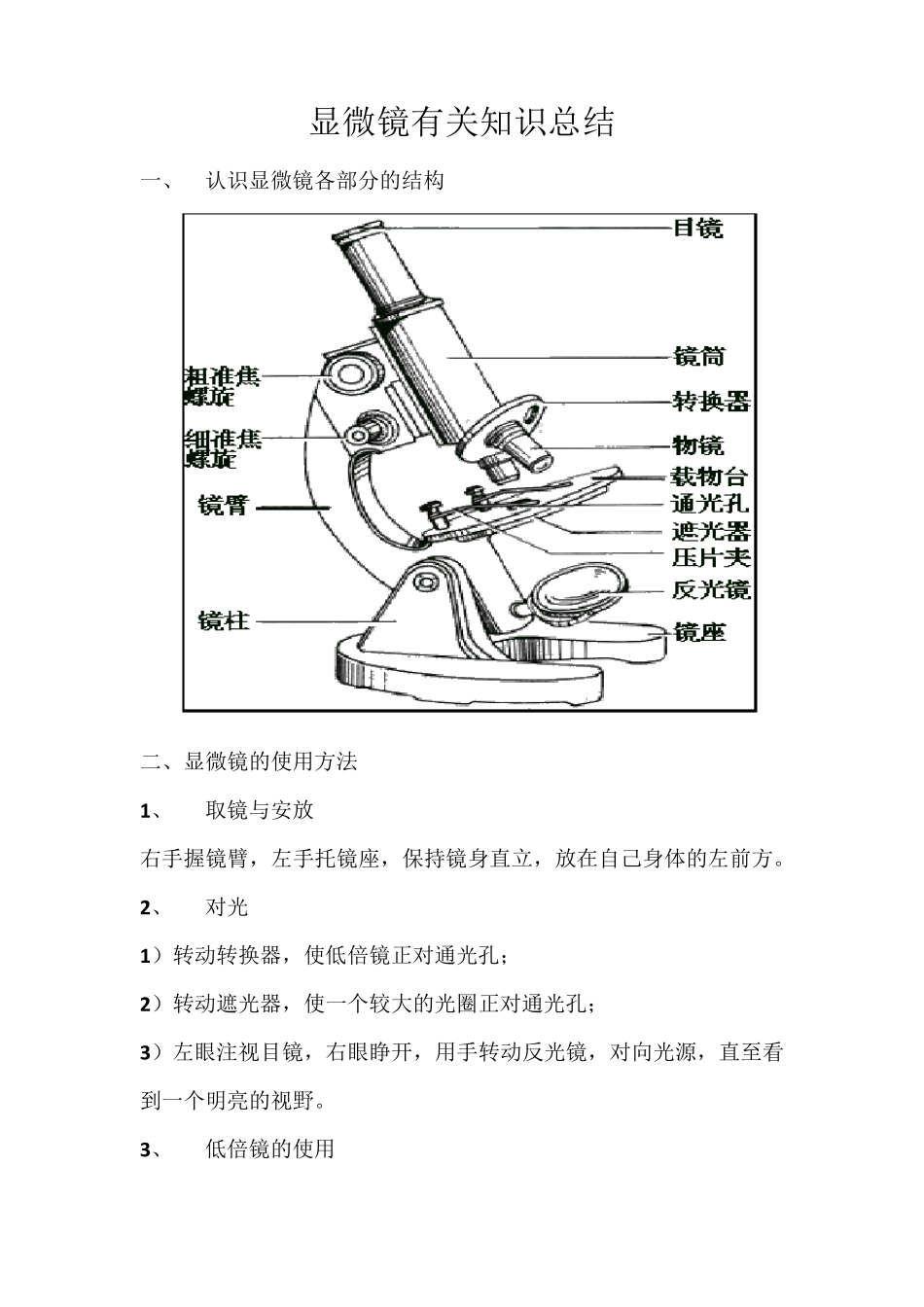 显微镜有关知识总结

一、 认识显微镜各部分的结构

目镜
镜筒
粗准焦螺旋
转换器
细准焦螺旋
物镜
载物台
镜臂
通光孔
遮光器
压片夹
反光镜
镜柱
镜座

二、显微镜的使用方法

1、 取镜与安放

右手握镜臂，左手托镜座，保持镜身直立，放在自己身体的左前方。

2、 对光

1）转动转换器，使低倍镜正对通光孔；

2）转动遮光器，使一个较大的光圈正对通光孔；

3）左眼注视目镜，右眼睁开，用手转动反光镜，对向光源，直至看到一个明亮的视野。

3、 低倍镜的使用