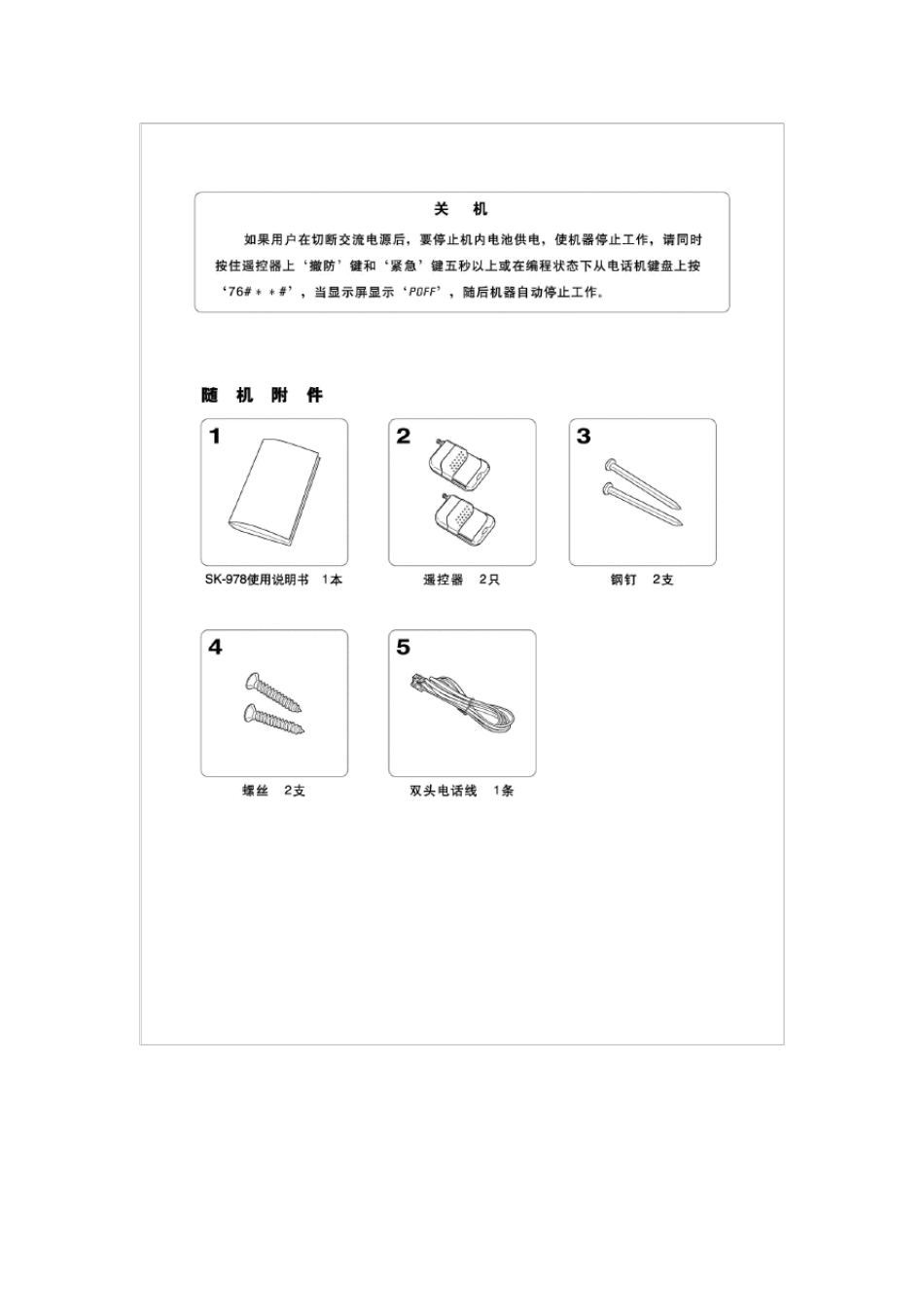 关 机

如果用户在切断交流电源后，要停止机内电池供电，使机器停止工作，请同时按住遥控器上‘撤防’键和‘紧急’键五秒以上或在编程状态下从电话机键盘上按‘76#＊＊#’，当显示屏显示‘POFF’，随后机器自动停止工作。

随 机 附 件

1

SK-978使用说明书 1本

2

遥控器 2只

3

钢钉 2支

4

螺丝 2支

5

双头电话线 1条