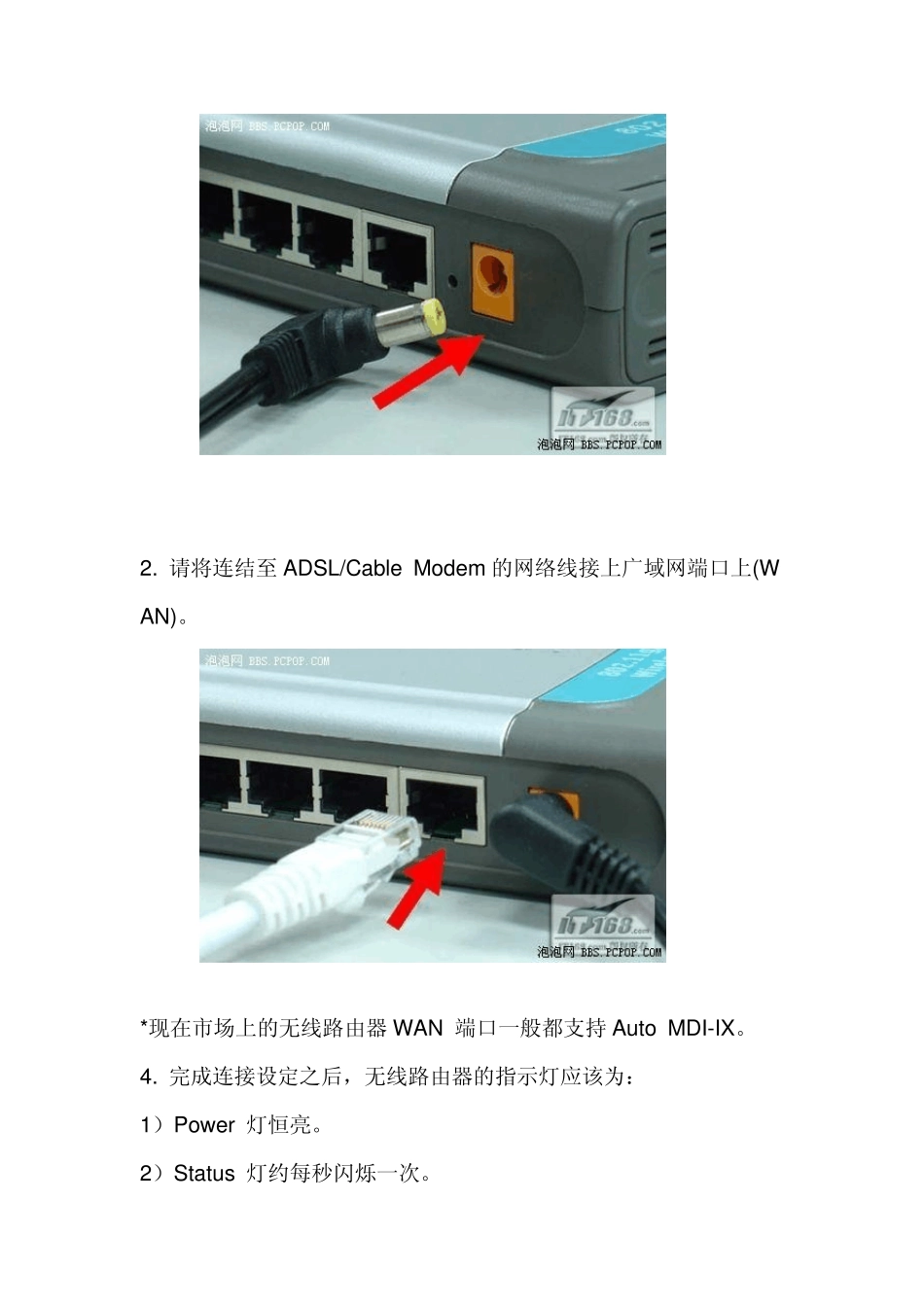 泡泡网 BBS.PCPOP.COM

IT168.com

泡泡网 BBS.PCPOP.COM

2. 请将连结至 ADSL/Cable Modem 的网络线接上广域网端口上(WAN)。

泡泡网 BBS.PCPOP.COM

IT168.com

泡泡网 BBS.PCPOP.COM

*现在市场上的无线路由器 WAN 端口一般都支持 Auto MDI-IX。

4. 完成连接设定之后，无线路由器的指示灯应该为：

1）Power 灯恒亮。

2）Status 灯约每秒闪烁一次。