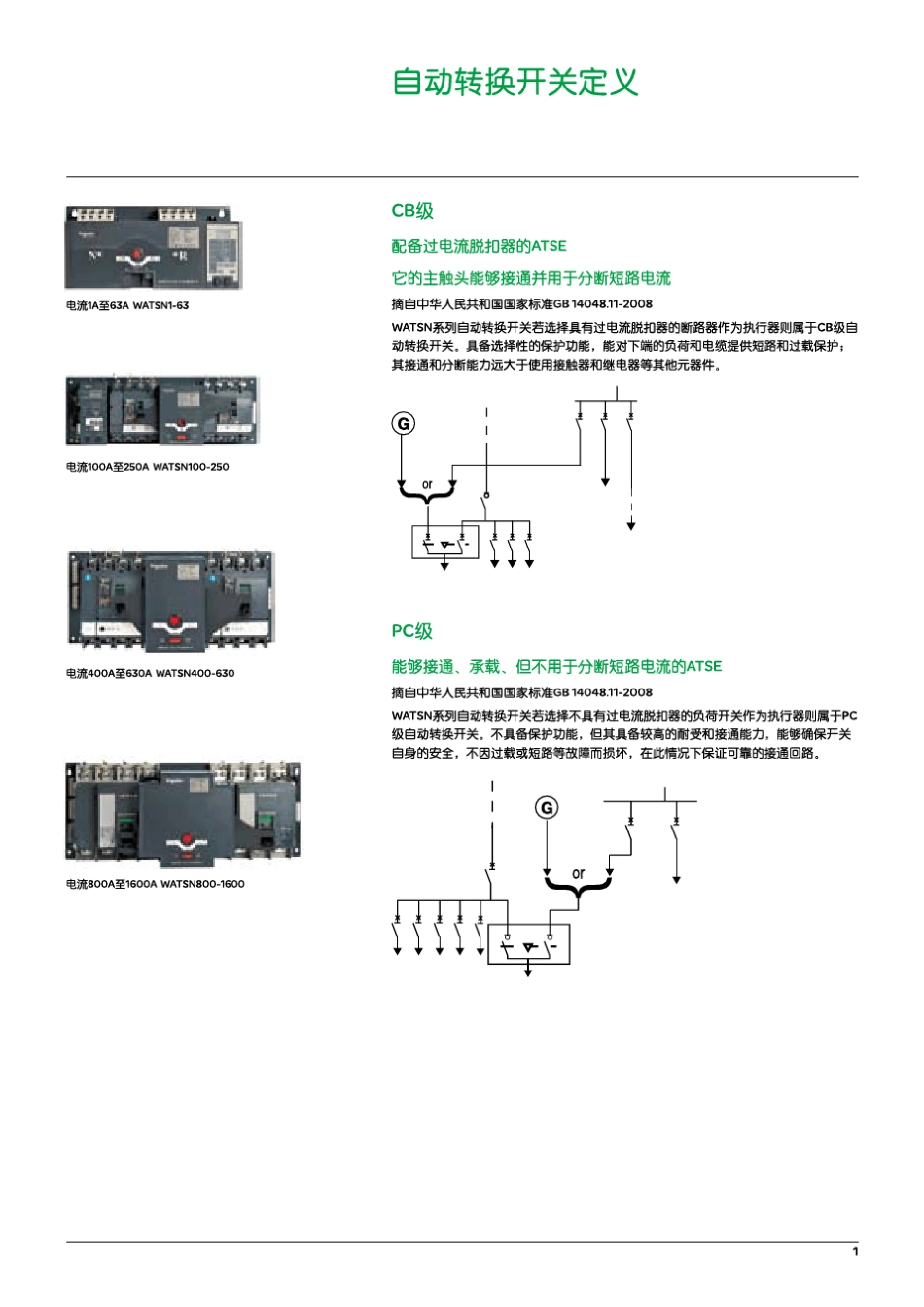 自动转换开关定义

电流1A至63A WATSN1-63

电流100A至250A WATSN100-250

电流400A至630A WATSN400-630

电流800A至1600A WATSN800-1600

CB级

配备过电流脱扣器的ATSE

它的主触头能够接通并用于分断短路电流

摘自中华人民共和国国家标准GB 14048.11-2008

WATSN系列自动转换开关若选择具有过电流脱扣器的断路器作为执行器则属于CB级自动转换开关。具备选择性的保护功能，能对下端的负荷和电缆提供短路和过载保护；其接通和分断能力远大于使用接触器和继电器等其他元器件。

G

or

PC级

能够接通、承载、但不用于分断短路电流的ATSE

摘自中华人民共和国国家标准GB 14048.11-2008

WATSN系列自动转换开关若选择不具有过电流脱扣器的负荷开关作为执行器则属于PC级自动转换开关。不具备保护功能，但其具备较高的耐受和接通能力，能够确保开关自身的安全，不因过载或短路等故障而损坏，在此情况下保证可靠的接通回路。

G

or

1