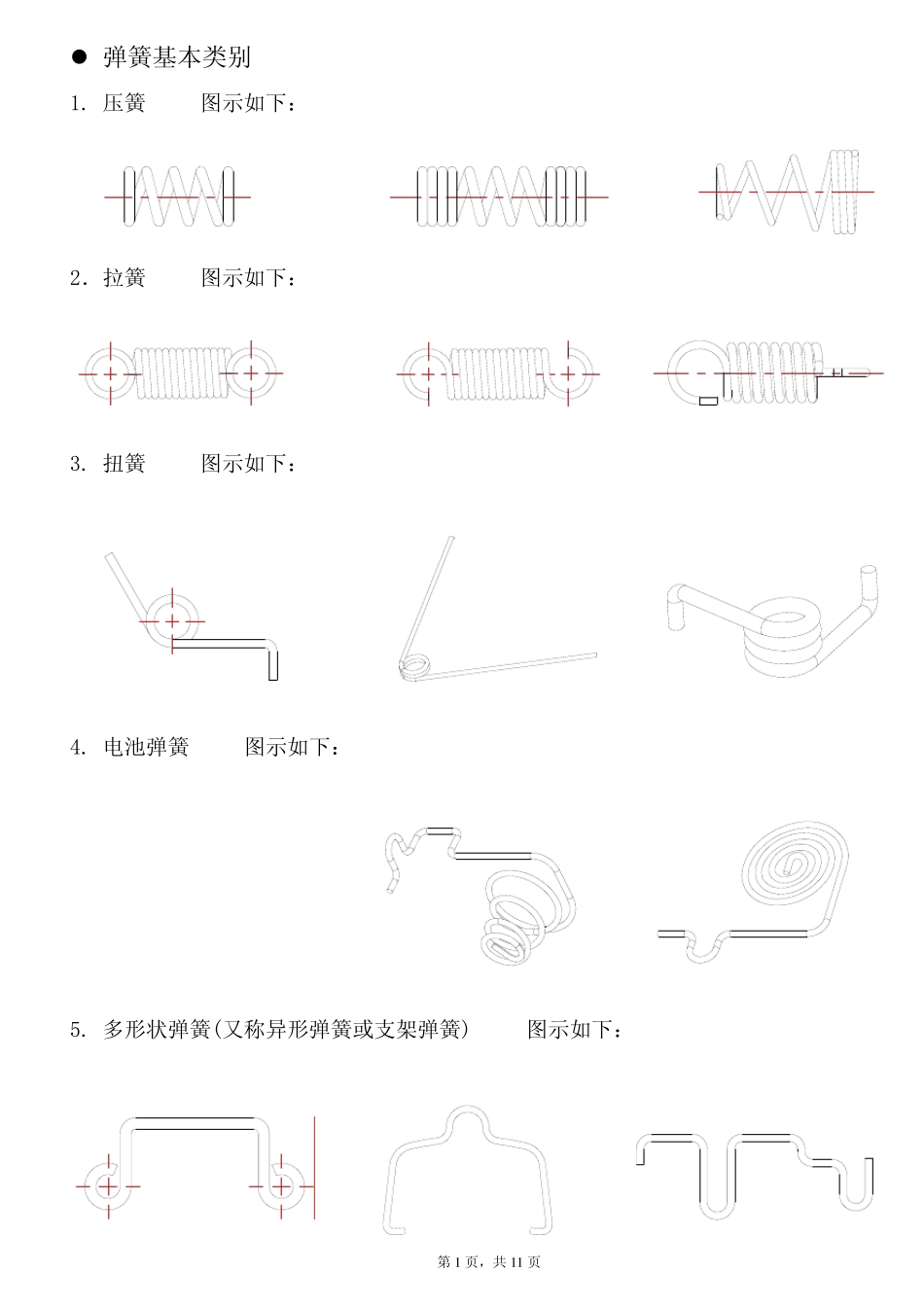 ● 弹簧基本类别

1. 压簧　　图示如下：

2. 拉簧　　图示如下：

3. 扭簧　　图示如下：

4. 电池弹簧　　图示如下：

5. 多形状弹簧(又称异形弹簧或支架弹簧)　　图示如下：

第 1 页，共 11 页