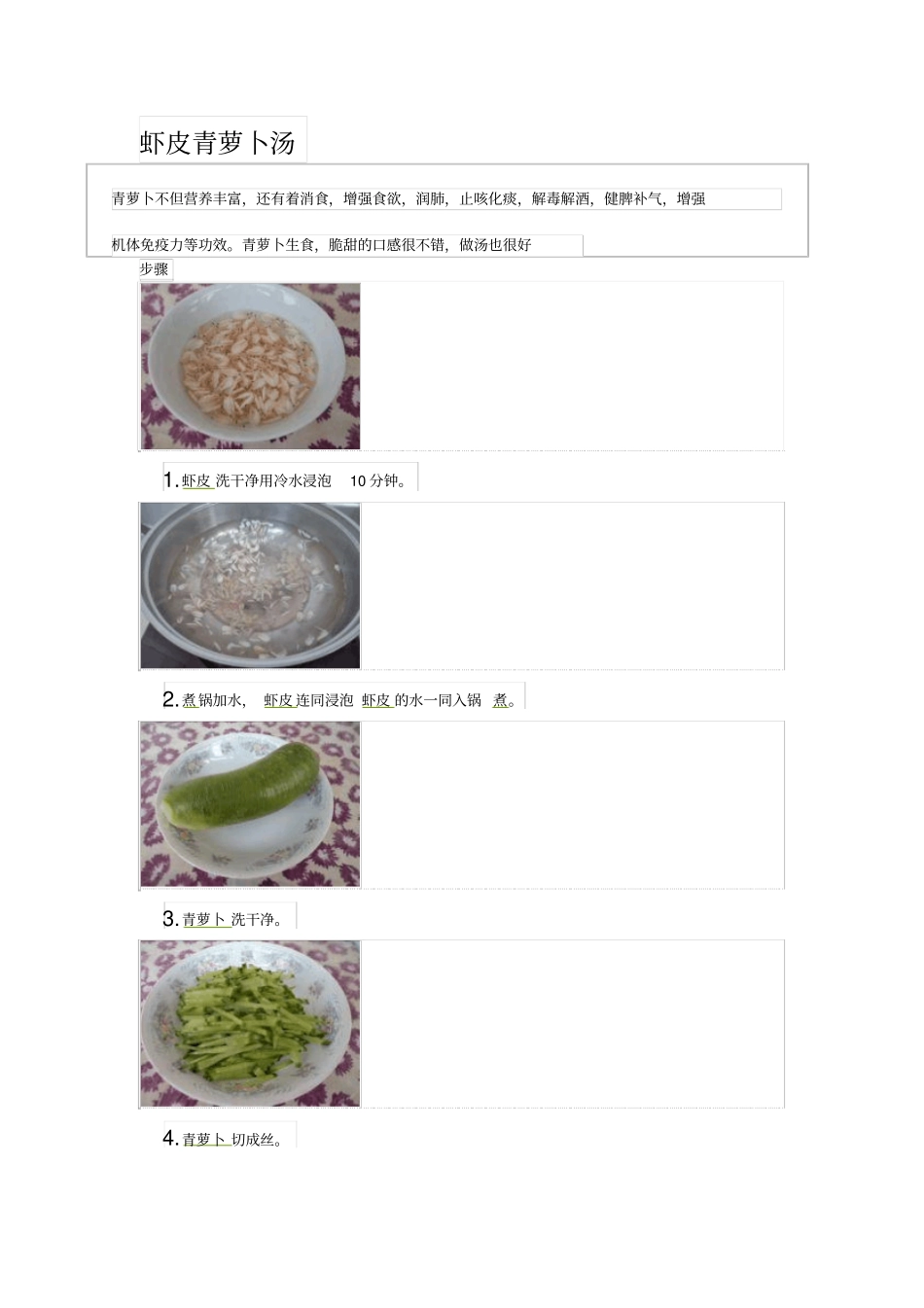 虾皮青萝卜汤

青萝卜不但营养丰富，还有着消食，增强食欲，润肺，止咳化痰，解毒解酒，健脾补气，增强机体免疫力等功效。青萝卜生食，脆甜的口感很不错，做汤也很好

步骤

1. 虾皮 洗干净用冷水浸泡 10 分钟。

2. 煮锅加水， 虾皮 连同浸泡 虾皮 的水一同入锅 煮。

3. 青萝卜 洗干净。

4. 青萝卜 切成丝。