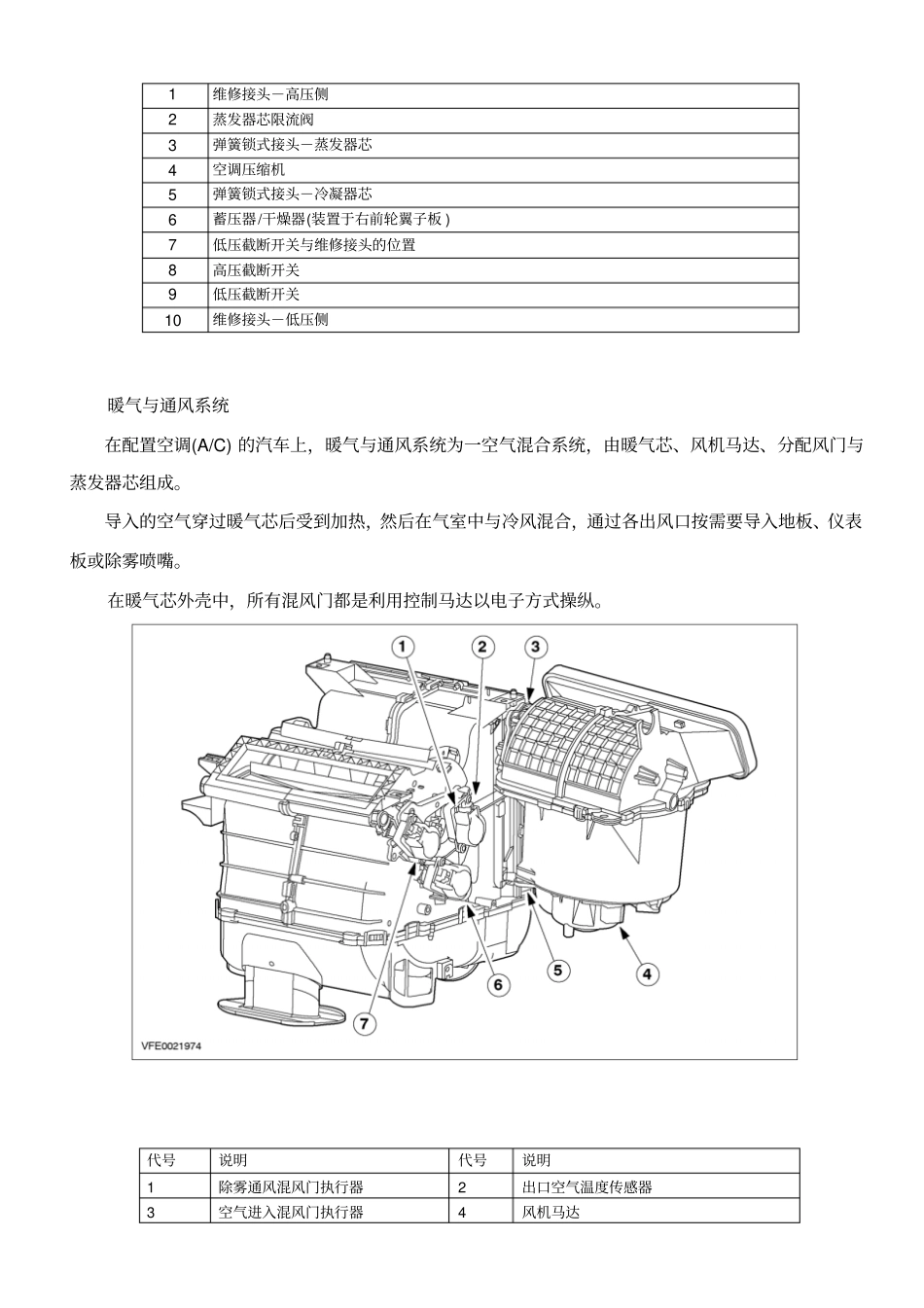 | 1 | 维修接头－高压侧 |
|---|---|
| 2 | 蒸发器芯限流阀 |
| 3 | 弹簧锁式接头－蒸发器芯 |
| 4 | 空调压缩机 |
| 5 | 弹簧锁式接头－冷凝器芯 |
| 6 | 蓄压器/干燥器(装置于右前轮翼子板) |
| 7 | 低压截断开关与维修接头的位置 |
| 8 | 高压截断开关 |
| 9 | 低压截断开关 |
| 10 | 维修接头－低压侧 |

暖气与通风系统

在配置空调(A/C) 的汽车上，暖气与通风系统为一空气混合系统，由暖气芯、风机马达、分配风门与蒸发器芯组成。

导入的空气穿过暖气芯后受到加热，然后在气室中与冷风混合，通过各出风口按需要导入地板、仪表板或除雾喷嘴。

在暖气芯外壳中，所有混风门都是利用控制马达以电子方式操纵。

1
2
3
4
5
6
7
VFE0021974

| 代号 | 说明 | 代号 | 说明 |
|---|---|---|---|
| 1 | 除雾通风混风门执行器 | 2 | 出口空气温度传感器 |
| 3 | 空气进入混风门执行器 | 4 | 风机马达 |