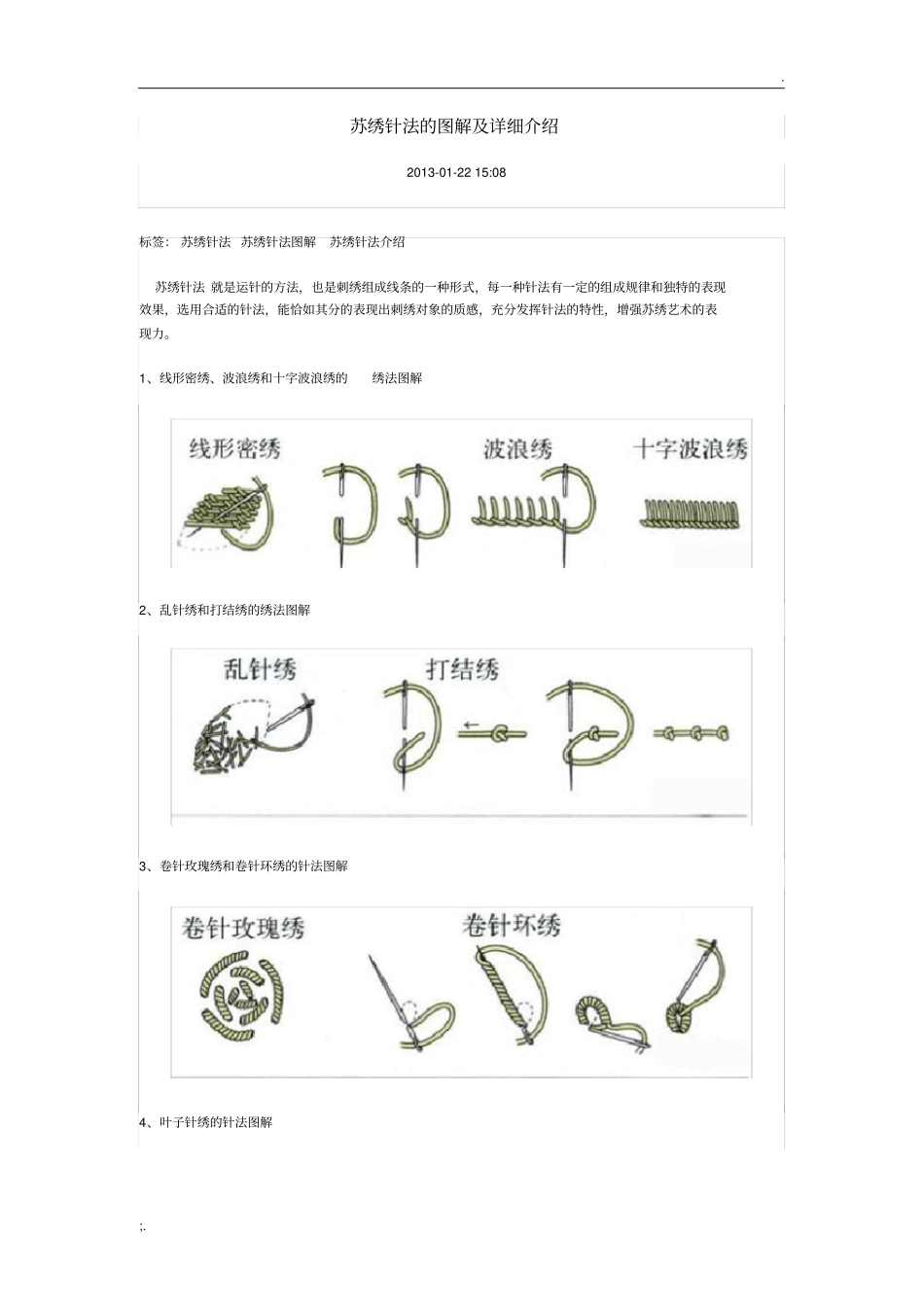 .

苏绣针法的图解及详细介绍

2013-01-22 15:08

标签： 苏绣针法 苏绣针法图解 苏绣针法介绍

苏绣针法 就是运针的方法，也是刺绣组成线条的一种形式，每一种针法有一定的组成规律和独特的表现效果，选用合适的针法，能恰如其分的表现出刺绣对象的质感，充分发挥针法的特性，增强苏绣艺术的表现力。

1、线形密绣、波浪绣和十字波浪绣的 绣法图解

线形密绣 波浪绣 十字波浪绣

2、乱针绣和打结绣的绣法图解

乱针绣 打结绣

3、卷针玫瑰绣和卷针环绣的针法图解

卷针玫瑰绣 卷针环绣

4、叶子针绣的针法图解

;.