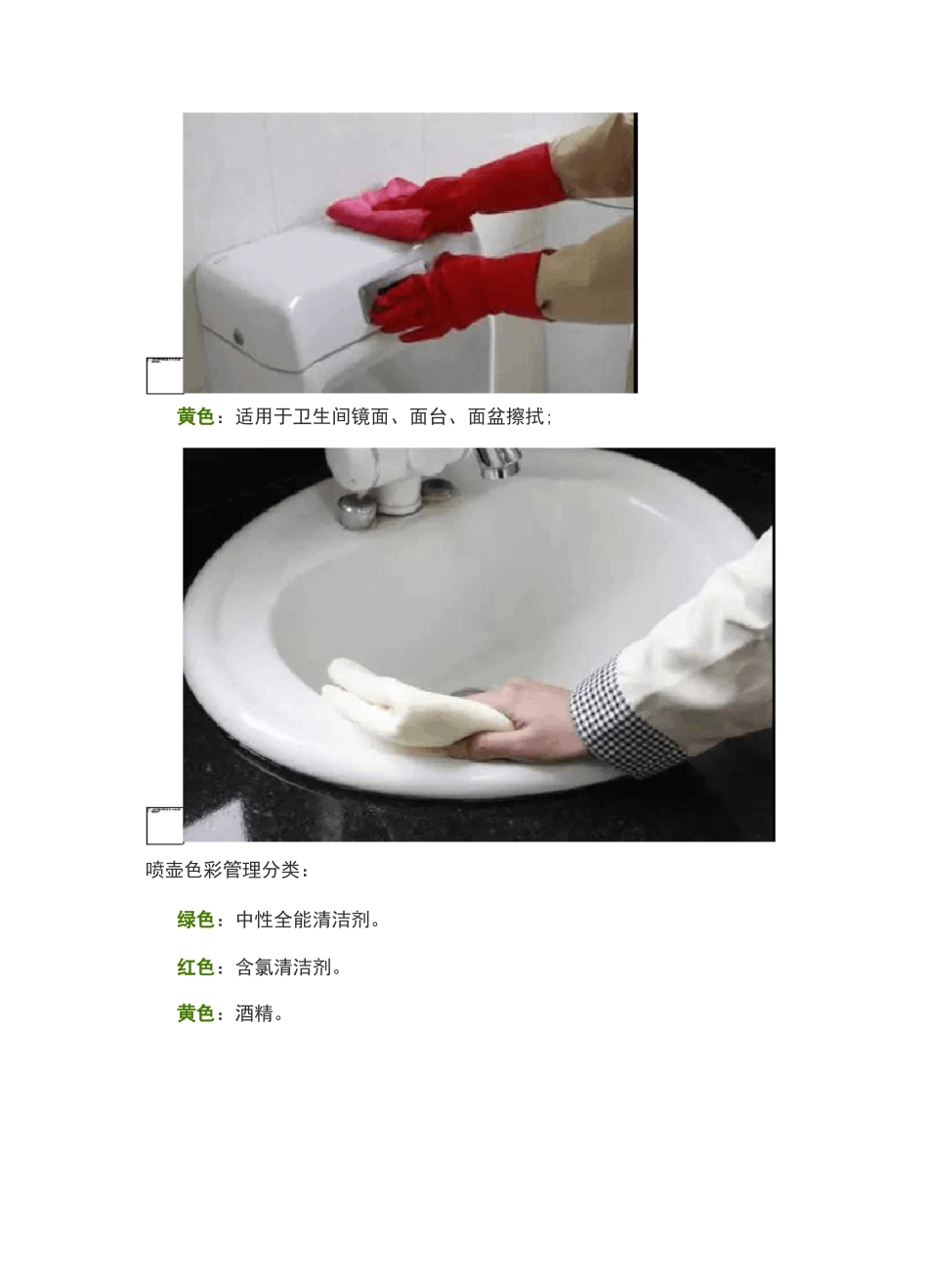 黄色：适用于卫生间镜面、面台、面盆擦拭；

喷壶色彩管理分类：

绿色：中性全能清洁剂。

红色：含氯清洁剂。

黄色：酒精。