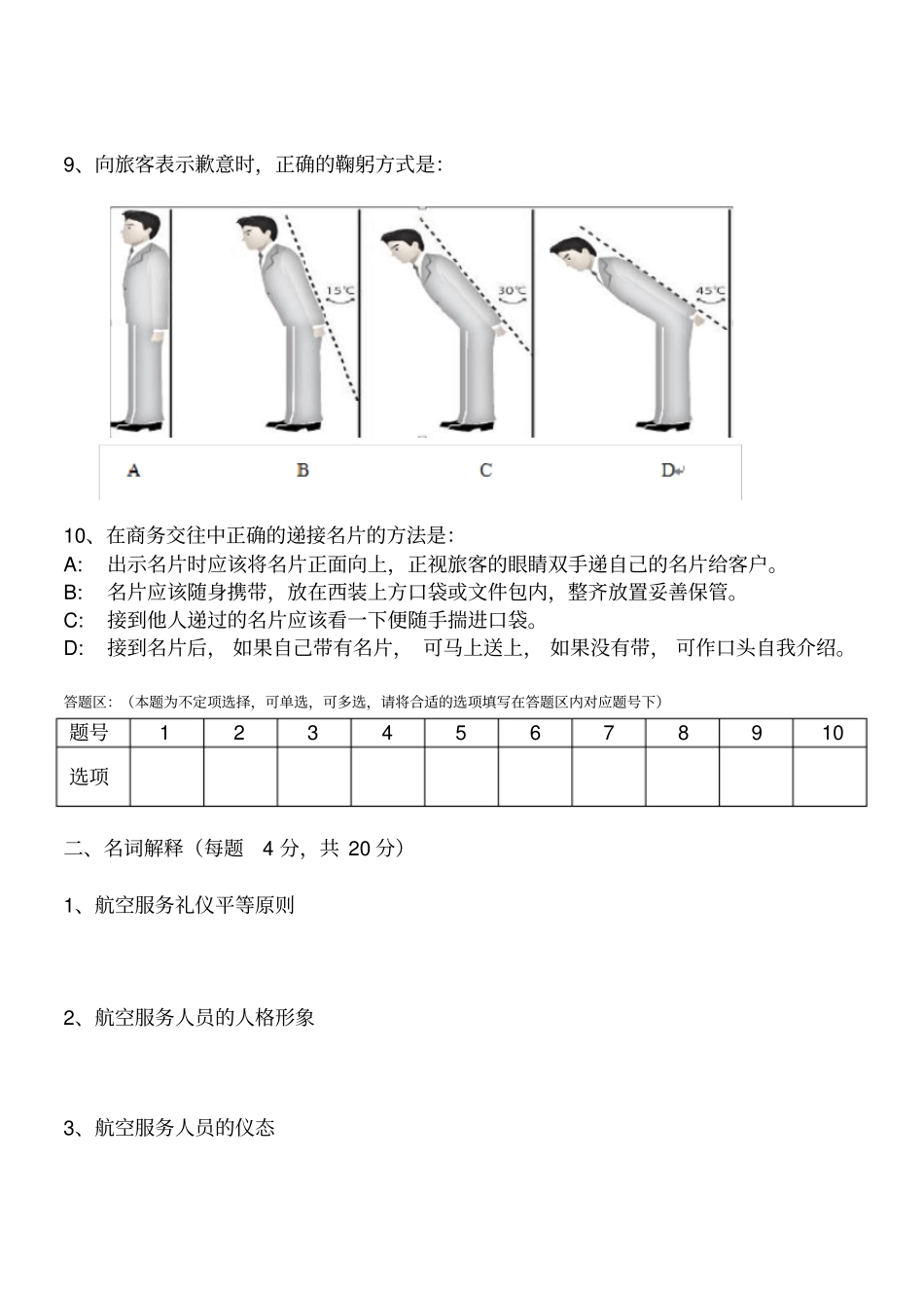 9、向旅客表示歉意时，正确的鞠躬方式是：

15℃

30℃

45℃

A B C D

10、在商务交往中正确的递接名片的方法是：

A: 出示名片时应该将名片正面向上，正视旅客的眼睛双手递自己的名片给客户。

B: 名片应该随身携带，放在西装上方口袋或文件包内，整齐放置妥善保管。

C: 接到他人递过的名片应该看一下便随手揣进口袋。

D: 接到名片后， 如果自己带有名片， 可马上送上， 如果没有带， 可作口头自我介绍。

答题区：（本题为不定项选择，可单选，可多选，请将合适的选项填写在答题区内对应题号下）

| 题号 | 1 | 2 | 3 | 4 | 5 | 6 | 7 | 8 | 9 | 10 |
|---|---|---|---|---|---|---|---|---|---|---|
| 选项 | | | | | | | | | | |

二、名词解释（每题 4 分，共 20 分）

1、航空服务礼仪平等原则

2、航空服务人员的人格形象

3、航空服务人员的仪态