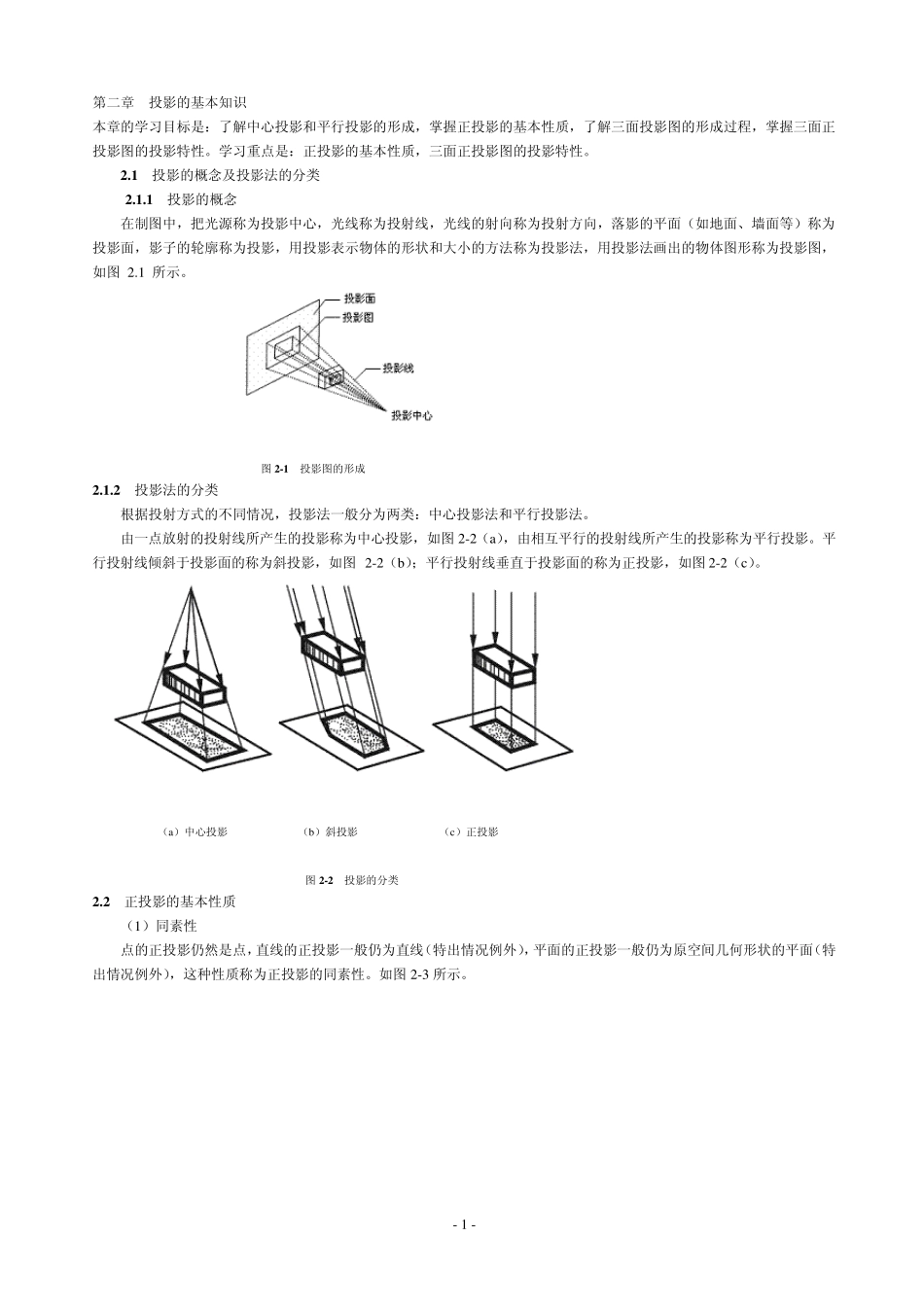 第二章　投影的基本知识

本章的学习目标是：了解中心投影和平行投影的形成，掌握正投影的基本性质，了解三面投影图的形成过程，掌握三面正投影图的投影特性。学习重点是：正投影的基本性质，三面正投影图的投影特性。

2.1　投影的概念及投影法的分类

2.1.1　投影的概念

在制图中，把光源称为投影中心，光线称为投射线，光线的射向称为投射方向，落影的平面（如地面、墙面等）称为投影面，影子的轮廓称为投影，用投影表示物体的形状和大小的方法称为投影法，用投影法画出的物体图形称为投影图，如图 2.1 所示。

投影面
投影图
投影线
投影中心

图 2-1　投影图的形成

2.1.2　投影法的分类

根据投射方式的不同情况，投影法一般分为两类：中心投影法和平行投影法。

由一点放射的投射线所产生的投影称为中心投影，如图 2-2（a），由相互平行的投射线所产生的投影称为平行投影。平行投射线倾斜于投影面的称为斜投影，如图 2-2（b）；平行投射线垂直于投影面的称为正投影，如图 2-2（c）。

（a）中心投影　　（b）斜投影　　（c）正投影

图 2-2　投影的分类

2.2　正投影的基本性质

（1）同素性

点的正投影仍然是点，直线的正投影一般仍为直线（特出情况例外），平面的正投影一般仍为原空间几何形状的平面（特出情况例外），这种性质称为正投影的同素性。如图 2-3 所示。

- 1 -