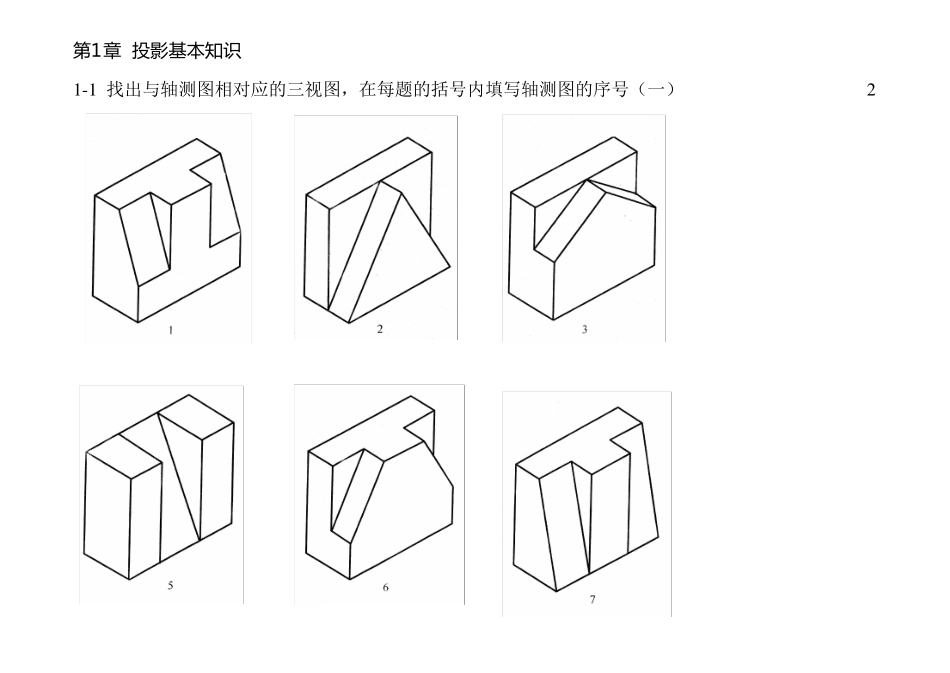 第1章 投影基本知识

1-1 找出与轴测图相对应的三视图，在每题的括号内填写轴测图的序号（一）

2

1

2

3

5

6

7