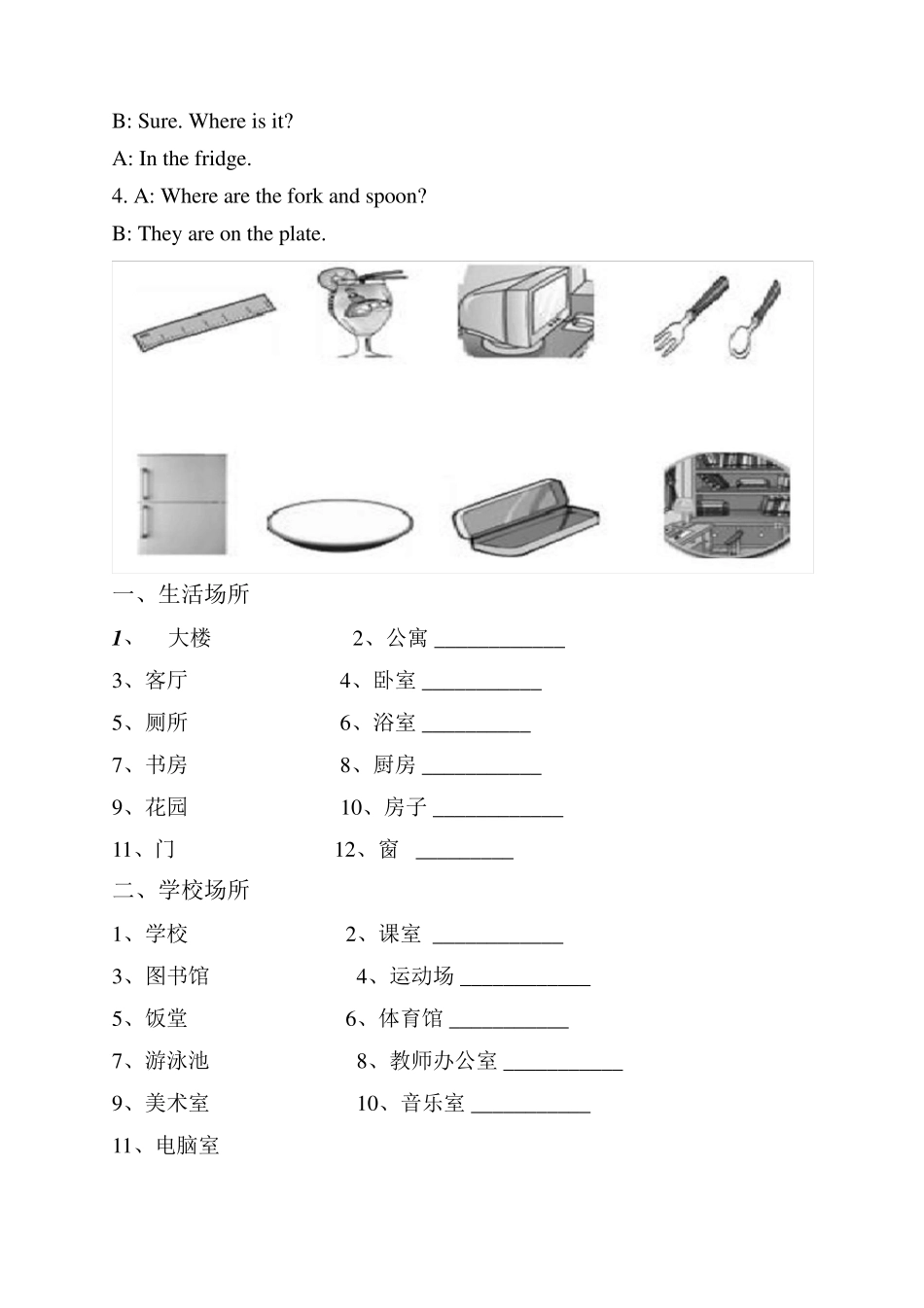 B: Sure. Where is it?

A: In the fridge.

4. A: Where are the fork and spoon?

B: They are on the plate.

一、生活场所

1、 大楼 2、公寓 ____________

3、客厅 4、卧室 ___________

5、厕所 6、浴室 __________

7、书房 8、厨房 ___________

9、花园 10、房子 ____________

11、门 12、窗 _________

二、学校场所

1、学校 2、课室 ____________

3、图书馆 4、运动场 ____________

5、饭堂 6、体育馆 ___________

7、游泳池 8、教师办公室 ___________

9、美术室 10、音乐室 ___________

11、电脑室