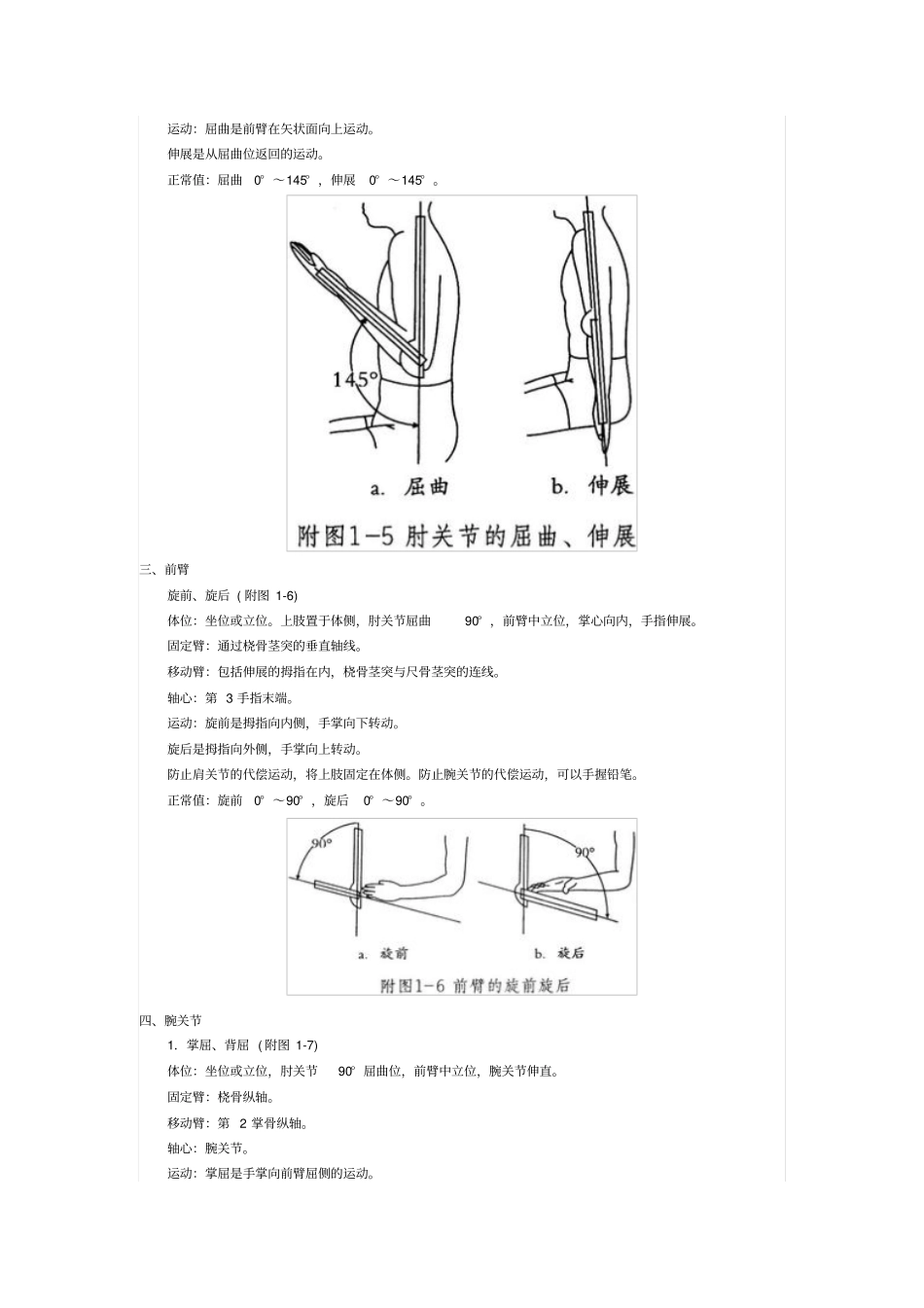 运动：屈曲是前臂在矢状面向上运动。

伸展是从屈曲位返回的运动。

正常值：屈曲 0° ～145°，伸展 0° ～145° 。

145°

a. 屈曲

b. 伸展

附图1-5 肘关节的屈曲、伸展

三、前臂

旋前、旋后（附图 1-6)

体位：坐位或立位。上肢置于体侧，肘关节屈曲 90°，前臂中立位，掌心向内，手指伸展。

固定臂：通过桡骨茎突的垂直轴线。

移动臂：包括伸展的拇指在内，桡骨茎突与尺骨茎突的连线。

轴心：第 3 手指末端。

运动：旋前是拇指向内侧，手掌向下转动。

旋后是拇指向外侧，手掌向上转动。

防止肩关节的代偿运动，将上肢固定在体侧。防止腕关节的代偿运动，可以手握铅笔。

正常值：旋前 0° ～90°，旋后 0° ～90° 。

90°

90°

a. 旋前

b. 旋后

附图1-6 前臂的旋前旋后

四、腕关节

1. 掌屈、背屈（附图 1-7)

体位：坐位或立位，肘关节 90° 屈曲位，前臂中立位，腕关节伸直。

固定臂：桡骨纵轴。

移动臂：第 2 掌骨纵轴。

轴心：腕关节。

运动：掌屈是手掌向前臂屈侧的运动。