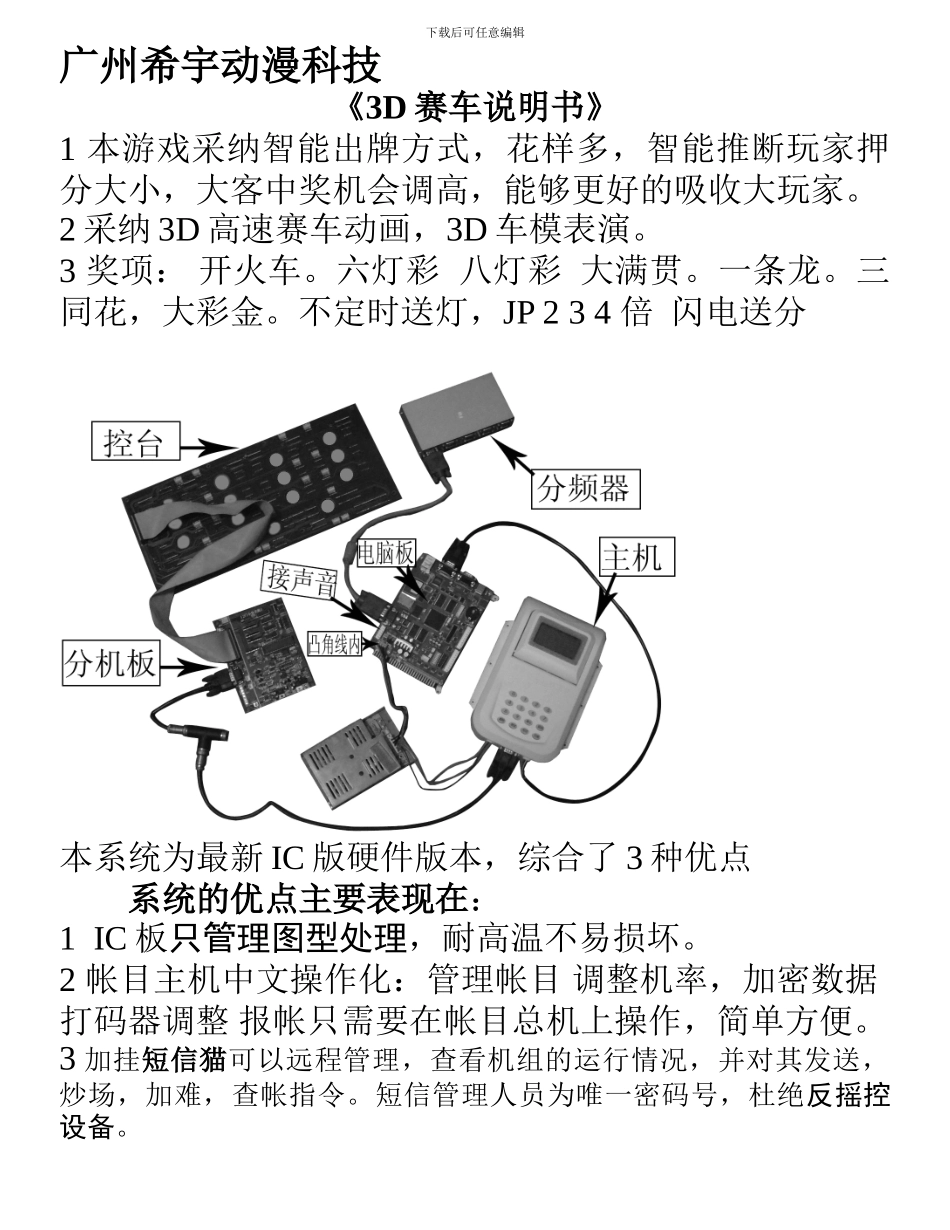 下载后可任意编辑

广州希宇动漫科技

《3D 赛车说明书》

1 本游戏采纳智能出牌方式，花样多，智能推断玩家押分大小，大客中奖机会调高，能够更好的吸收大玩家。

2 采纳 3D 高速赛车动画，3D 车模表演。

3 奖项： 开火车。六灯彩 八灯彩 大满贯。一条龙。三同花，大彩金。不定时送灯，JP 2 3 4 倍 闪电送分

控台

分频器

电脑板

主机

接声音

凸角线内

分机板

本系统为最新 IC 版硬件版本，综合了 3 种优点

系统的优点主要表现在：

1 IC 板只管理图型处理，耐高温不易损坏。

2 帐目主机中文操作化：管理帐目 调整机率，加密数据 打码器调整 报帐只需要在帐目总机上操作，简单方便。

3 加挂短信猫可以远程管理，查看机组的运行情况，并对其发送，炒场，加难，查帐指令。短信管理人员为唯一密码号，杜绝反摇控设备。