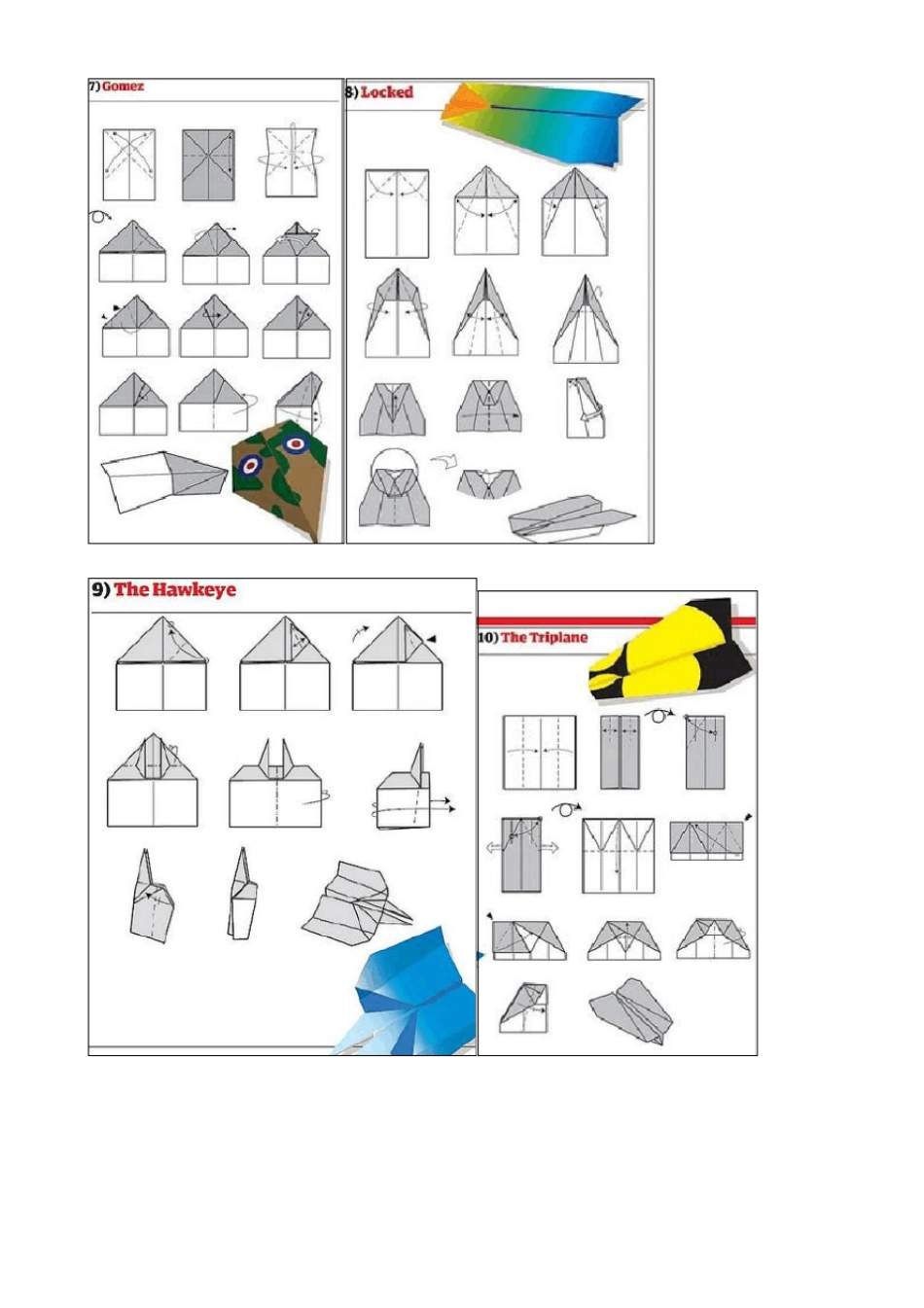 7) Gomez

8) Locked

9) The Hawkeye

10) The Triplane