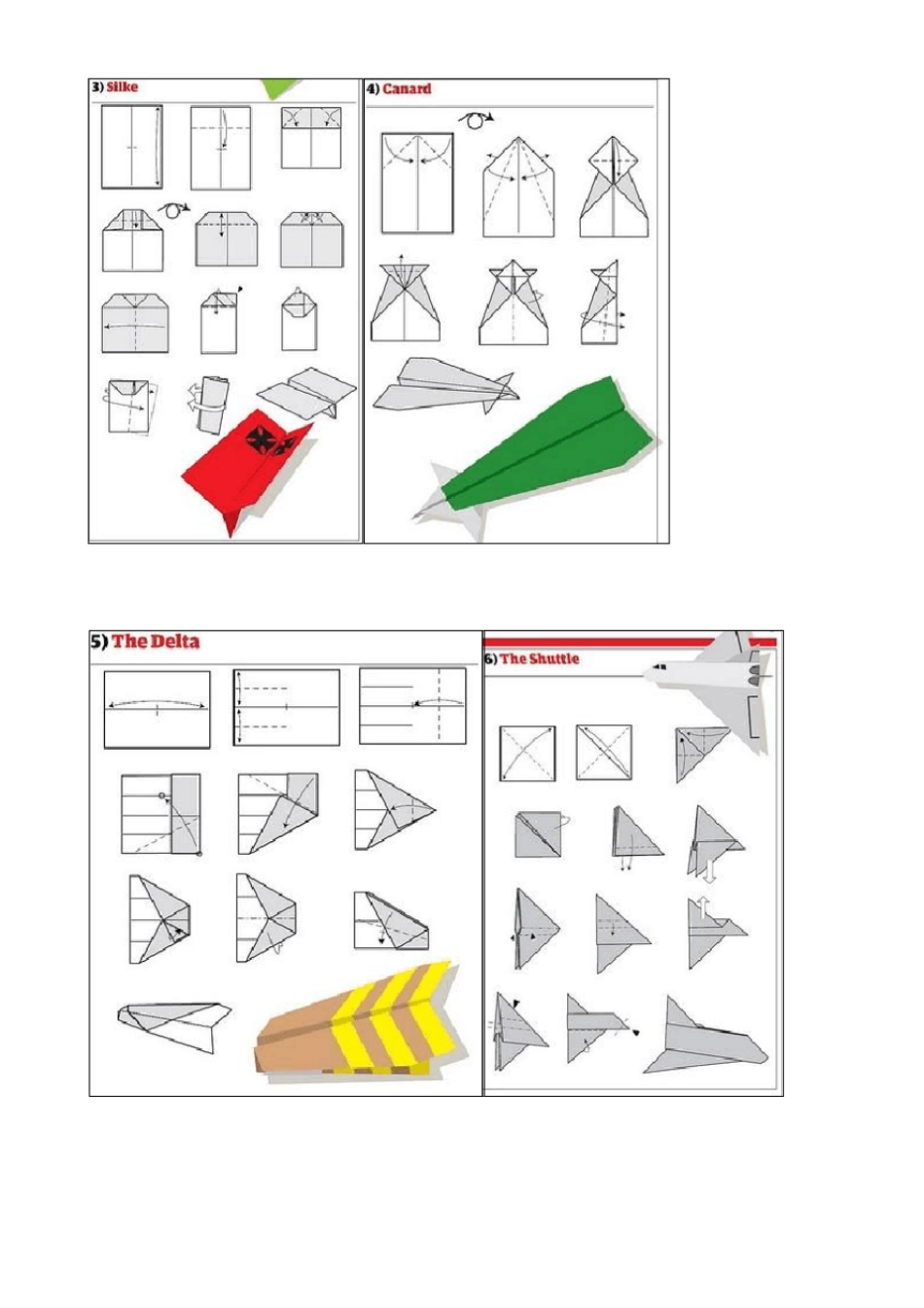 3) Silke

4) Canard

5) The Delta

6) The Shuttle