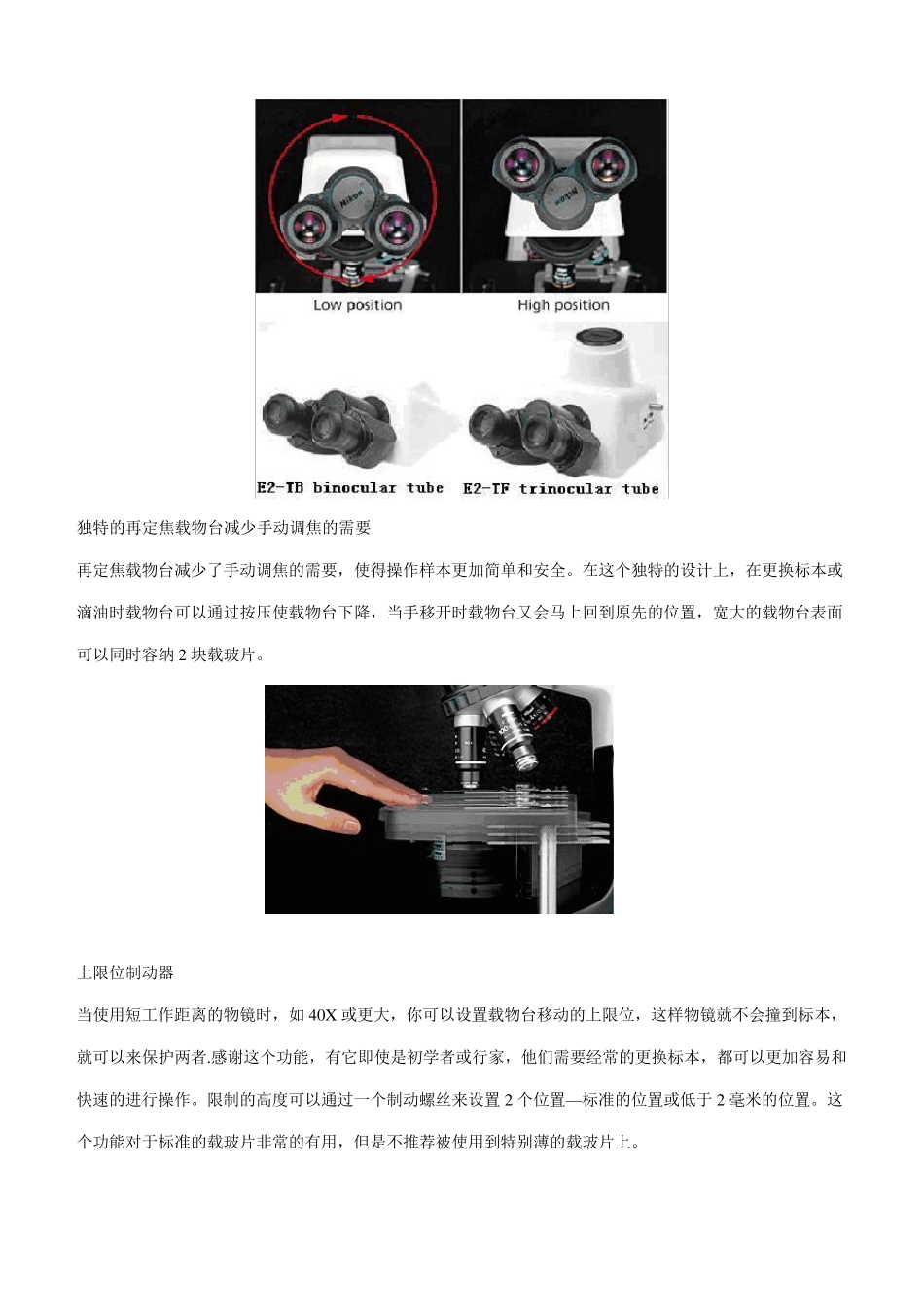 Nikon

Nikon

Low position

High position

E2-TB binocular tube

E2-TF trinocular tube

独特的再定焦载物台减少手动调焦的需要

再定焦载物台减少了手动调焦的需要，使得操作样本更加简单和安全。在这个独特的设计上，在更换标本或滴油时载物台可以通过按压使载物台下降，当手移开时载物台又会马上回到原先的位置，宽大的载物台表面可以同时容纳 2 块载玻片。

上限位制动器

当使用短工作距离的物镜时，如 40X 或更大，你可以设置载物台移动的上限位，这样物镜就不会撞到标本，就可以来保护两者.感谢这个功能，有它即使是初学者或行家，他们需要经常的更换标本，都可以更加容易和快速的进行操作。限制的高度可以通过一个制动螺丝来设置 2 个位置—标准的位置或低于 2 毫米的位置。这个功能对于标准的载玻片非常的有用，但是不推荐被使用到特别薄的载玻片上。