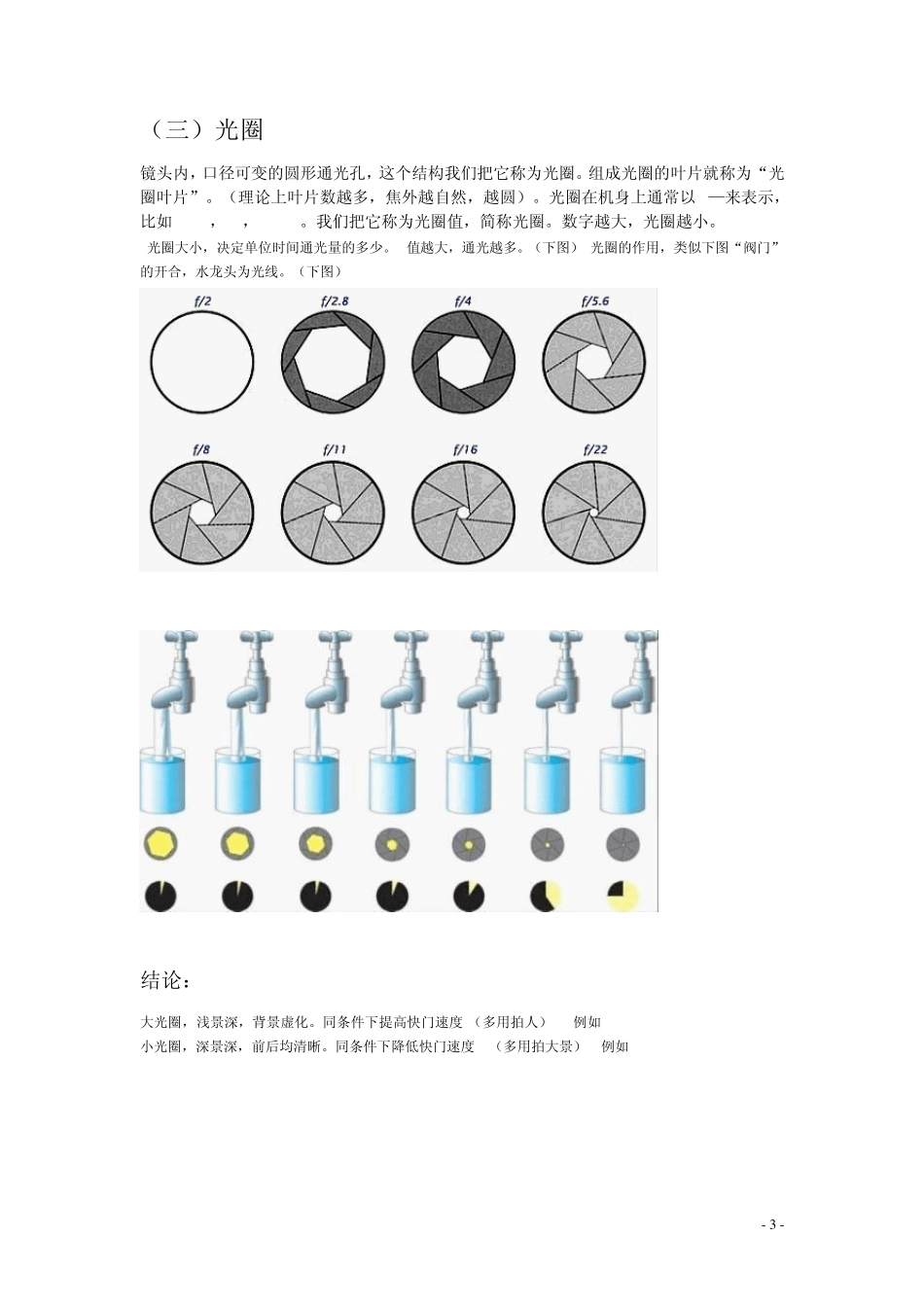 （三）光圈

镜头内，口径可变的圆形通光孔，这个结构我们把它称为光圈。组成光圈的叶片就称为“光圈叶片”。（理论上叶片数越多，焦外越自然，越圆）。光圈在机身上通常以 —来表示，比如 ， ， 。我们把它称为光圈值，简称光圈。数字越大，光圈越小。

光圈大小，决定单位时间通光量的多少。 值越大，通光越多。（下图） 光圈的作用，类似下图“阀门”的开合，水龙头为光线。（下图）

f/2 f/2.8 f/4 f/5.6
f/8 f/11 f/16 f/22

结论：

大光圈，浅景深，背景虚化。同条件下提高快门速度 （多用拍人） 例如
小光圈，深景深，前后均清晰。同条件下降低快门速度 （多用拍大景） 例如

- 3 -