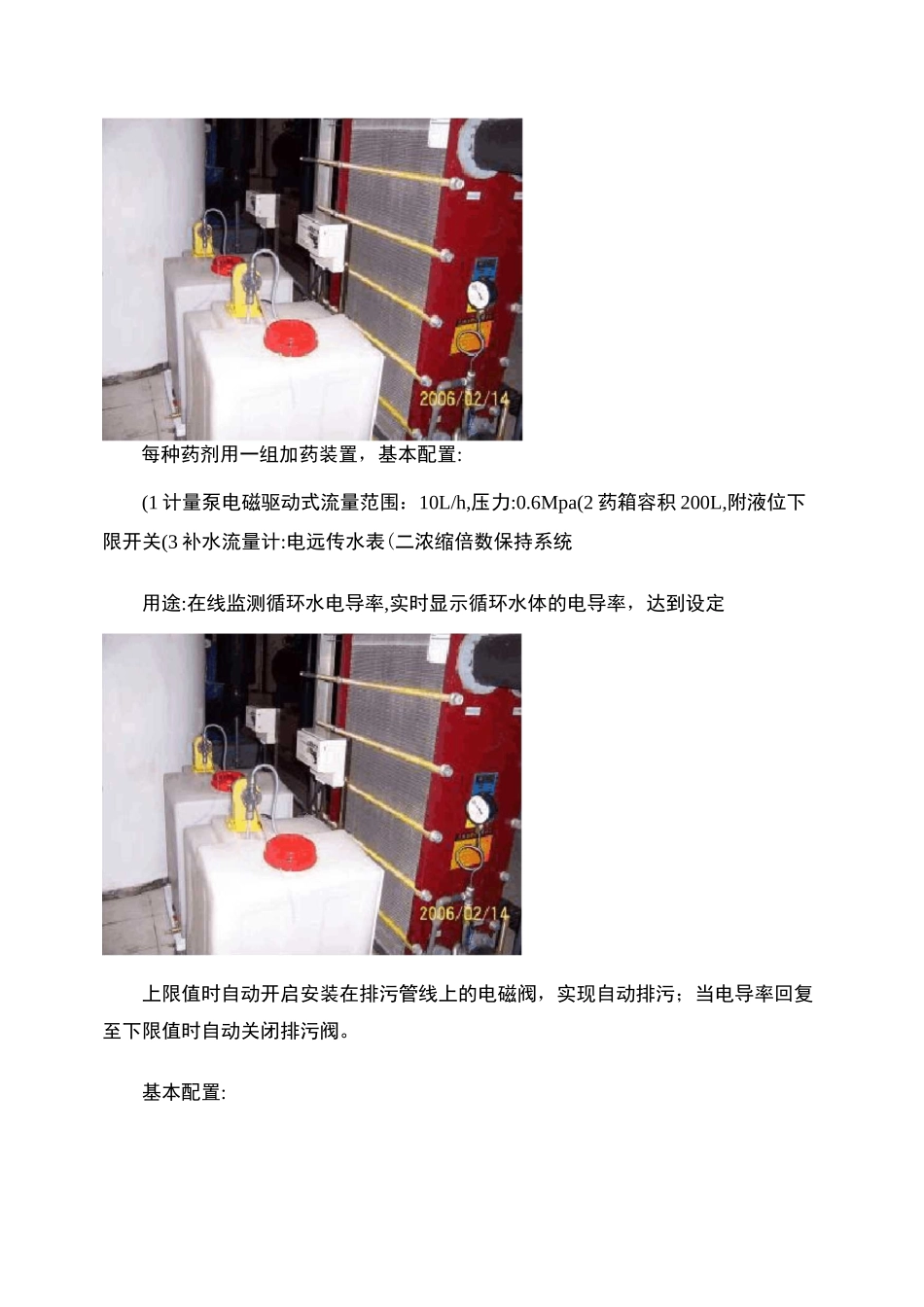 2006/02/14

每种药剂用一组加药装置，基本配置:

(1 计量泵电磁驱动式流量范围：10L/h,压力:0.6Mpa(2 药箱容积 200L,附液位下限开关(3 补水流量计:电远传水表（二浓缩倍数保持系统

用途:在线监测循环水电导率,实时显示循环水体的电导率，达到设定

2006/02/14

上限值时自动开启安装在排污管线上的电磁阀，实现自动排污；当电导率回复至下限值时自动关闭排污阀。

基本配置: