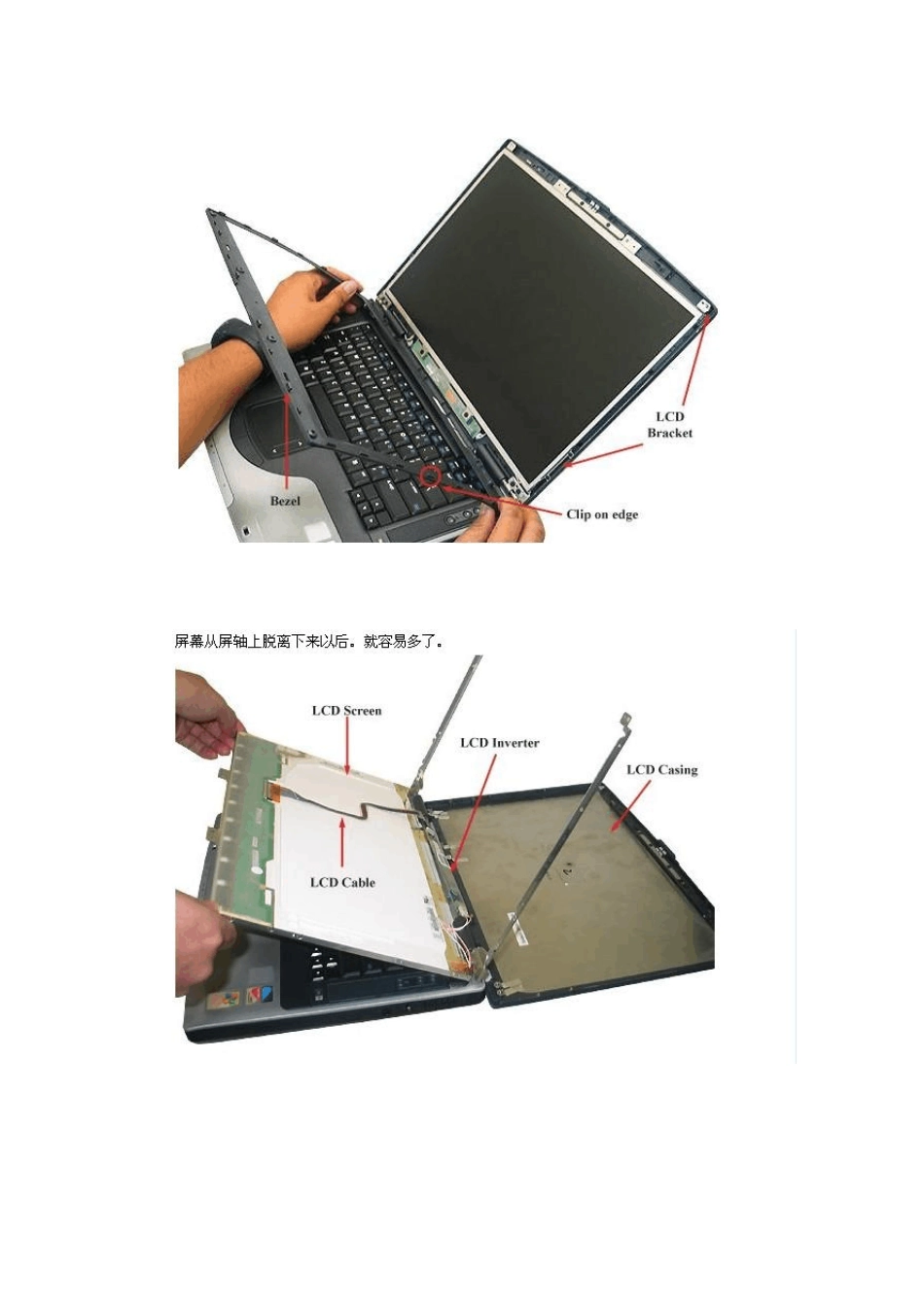 LCD Bracket

Bezel

Clip on edge

屏幕从屏轴上脱离下来以后。就容易多了。

LCD Screen

LCD Inverter

LCD Casing

LCD Cable