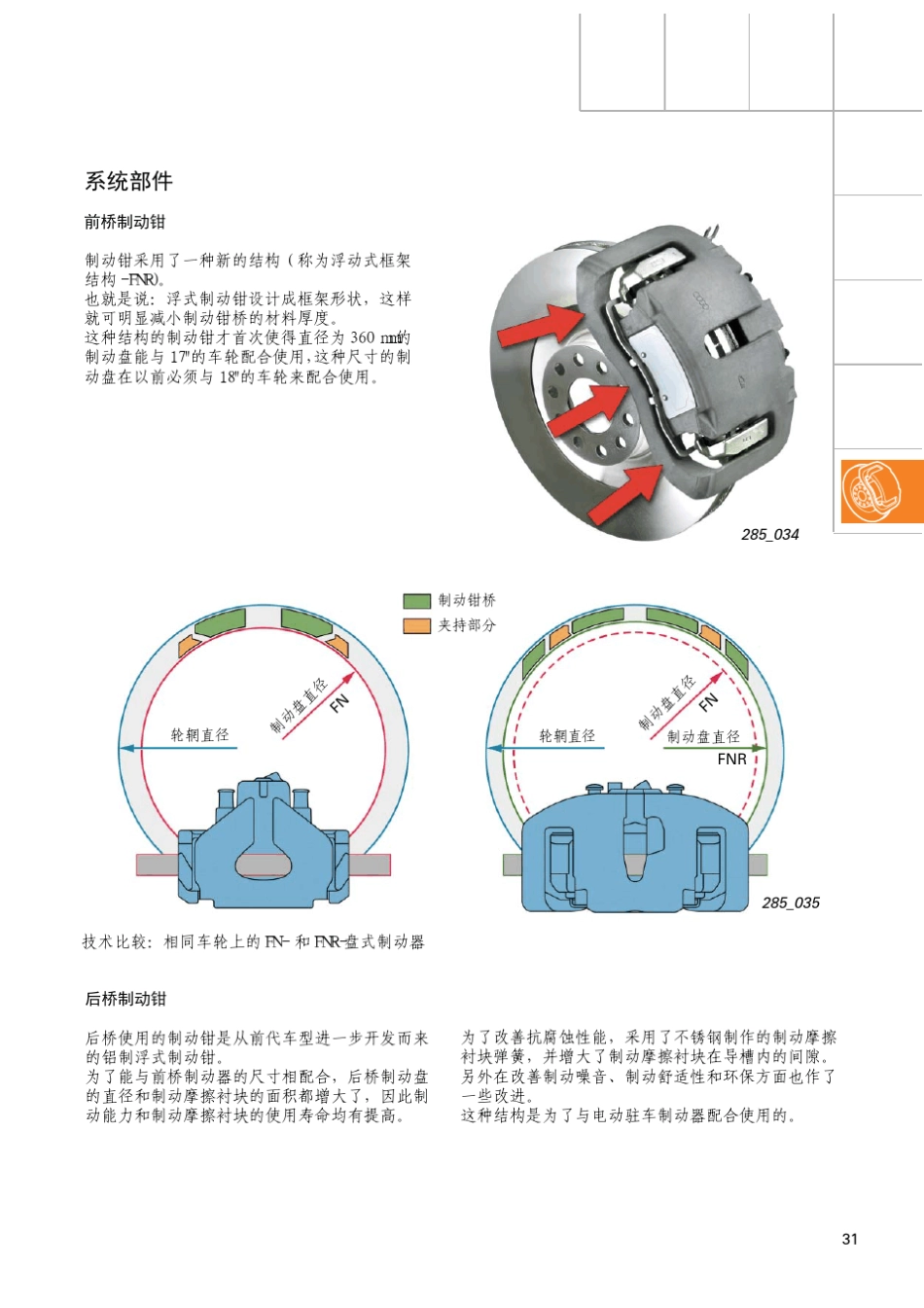 系统部件

前桥制动钳

制动钳采用了一种新的结构（称为浮动式框架结构 -FNR)。
也就是说：浮式制动钳设计成框架形状，这样就可明显减小制动钳桥的材料厚度。
这种结构的制动钳才首次使得直径为 360 mm的制动盘能与 17"的车轮配合使用，这种尺寸的制动盘在以前必须与 18"的车轮来配合使用。

285_034

制动钳桥
夹持部分

轮辋直径
制动盘直径
FN

轮辋直径
制动盘直径
FN
制动盘直径
FNR

285_035

技术比较：相同车轮上的 FN- 和 FNR-盘式制动器

后桥制动钳

后桥使用的制动钳是从前代车型进一步开发而来的铝制浮式制动钳。
为了能与前桥制动器的尺寸相配合，后桥制动盘的直径和制动摩擦衬块的面积都增大了，因此制动能力和制动摩擦衬块的使用寿命均有提高。

为了改善抗腐蚀性能，采用了不锈钢制作的制动摩擦衬块弹簧，并增大了制动摩擦衬块在导槽内的间隙。
另外在改善制动噪音、制动舒适性和环保方面也作了一些改进。
这种结构是为了与电动驻车制动器配合使用的。

31