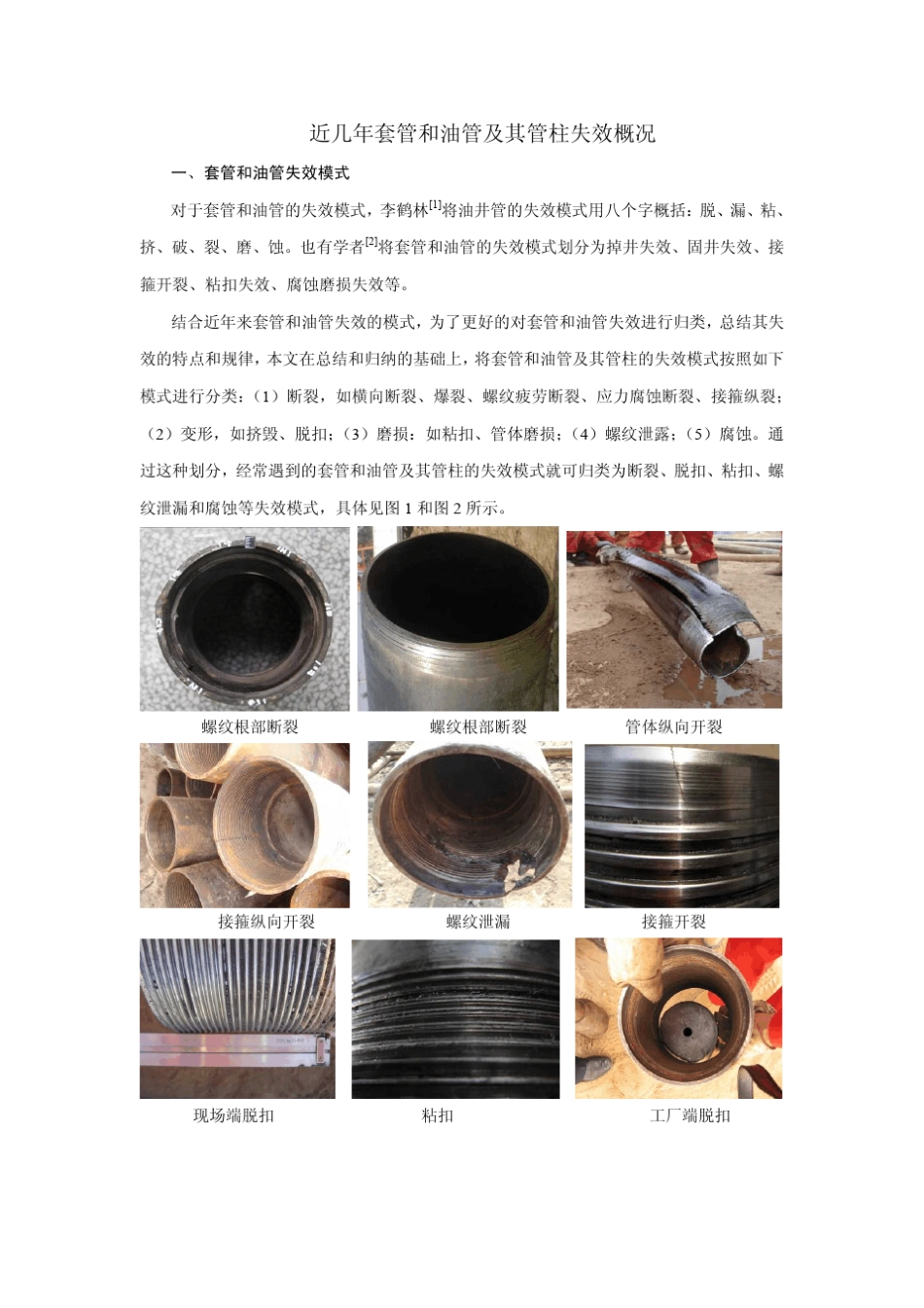 近几年套管和油管及其管柱失效概况

一、套管和油管失效模式

对于套管和油管的失效模式，李鹤林$^{[1]}$将油井管的失效模式用八个字概括：脱、漏、粘、挤、破、裂、磨、蚀。也有学者$^{[2]}$将套管和油管的失效模式划分为掉井失效、固井失效、接箍开裂、粘扣失效、腐蚀磨损失效等。

结合近年来套管和油管失效的模式，为了更好的对套管和油管失效进行归类，总结其失效的特点和规律，本文在总结和归纳的基础上，将套管和油管及其管柱的失效模式按照如下模式进行分类：（1）断裂，如横向断裂、爆裂、螺纹疲劳断裂、应力腐蚀断裂、接箍纵裂；（2）变形，如挤毁、脱扣；（3）磨损：如粘扣、管体磨损；（4）螺纹泄露；（5）腐蚀。通过这种划分，经常遇到的套管和油管及其管柱的失效模式就可归类为断裂、脱扣、粘扣、螺纹泄漏和腐蚀等失效模式，具体见图 1 和图 2 所示。

螺纹根部断裂

螺纹根部断裂

管体纵向开裂

接箍纵向开裂

螺纹泄漏

接箍开裂

现场端脱扣

粘扣

工厂端脱扣