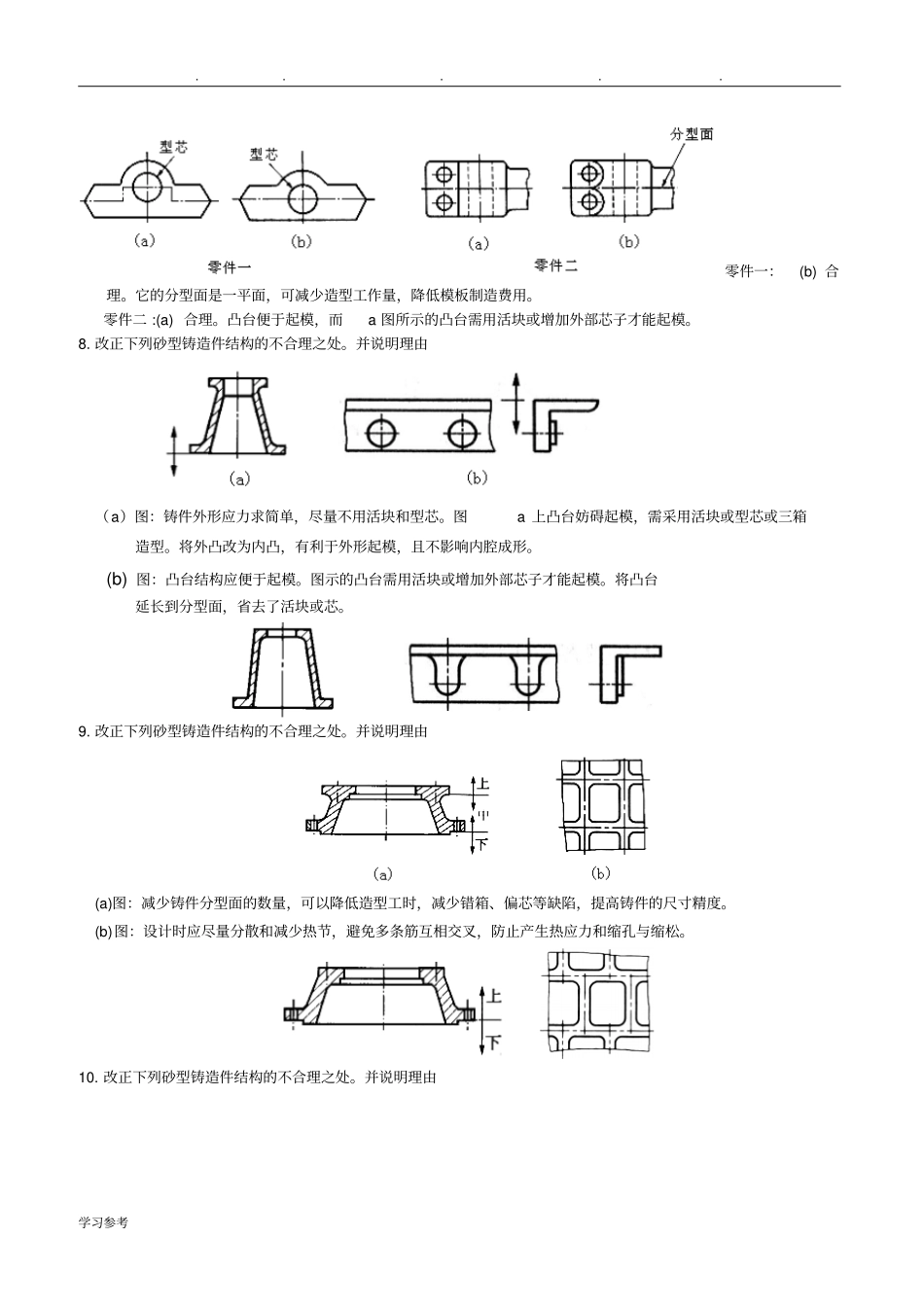 . . . . .

型芯 型芯 分型面

(a) (b) (a) (b)

零件一 零件二

零件一: (b) 合理。它的分型面是一平面，可减少造型工作量，降低模板制造费用。

零件二 :(a) 合理。凸台便于起模，而 a 图所示的凸台需用活块或增加外部芯子才能起模。

8. 改正下列砂型铸造件结构的不合理之处。并说明理由

(a) (b)

（a）图：铸件外形应力求简单，尽量不用活块和型芯。图 a 上凸台妨碍起模，需采用活块或型芯或三箱造型。将外凸改为内凸，有利于外形起模，且不影响内腔成形。

(b) 图：凸台结构应便于起模。图示的凸台需用活块或增加外部芯子才能起模。将凸台延长到分型面，省去了活块或芯。

9. 改正下列砂型铸造件结构的不合理之处。并说明理由

上
中
下

(a) (b)

(a)图：减少铸件分型面的数量，可以降低造型工时，减少错箱、偏芯等缺陷，提高铸件的尺寸精度。

(b)图：设计时应尽量分散和减少热节，避免多条筋互相交叉，防止产生热应力和缩孔与缩松。

上
下

10. 改正下列砂型铸造件结构的不合理之处。并说明理由

学习参考