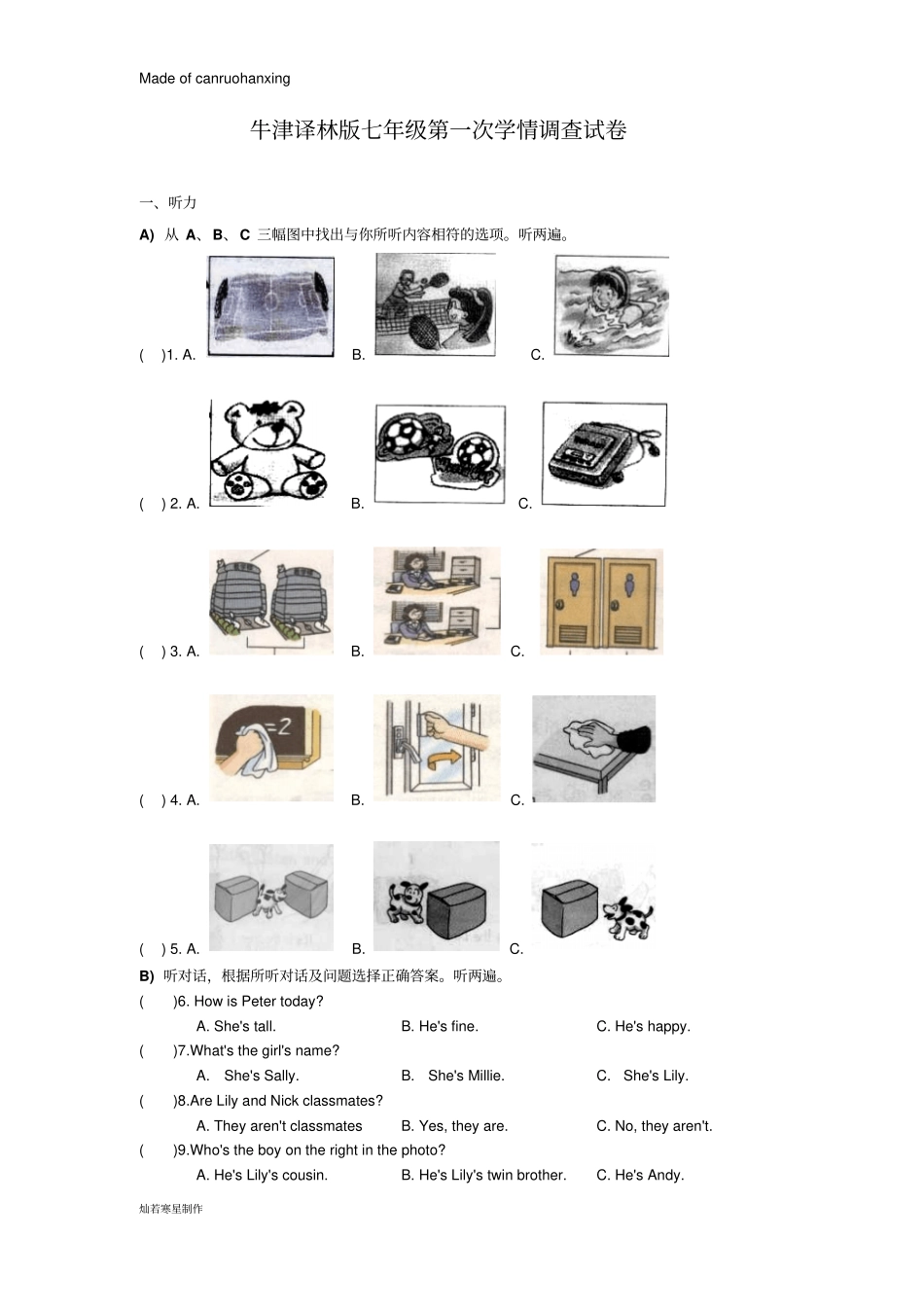 Made of canruohanxing

牛津译林版七年级第一次学情调查试卷

一、听力

A) 从 A、B、C 三幅图中找出与你所听内容相符的选项。听两遍。

( )1. A. B. C.

( ) 2. A. B. C.

( ) 3. A. B. C.

( ) 4. A. =2 B. C.

( ) 5. A. B. C.

B) 听对话，根据所听对话及问题选择正确答案。听两遍。

( )6. How is Peter today?
A. She's tall. B. He's fine. C. He's happy.

( )7.What's the girl's name?
A. She's Sally. B. She's Millie. C. She's Lily.

( )8.Are Lily and Nick classmates?
A. They aren't classmates B. Yes, they are. C. No, they aren't.

( )9.Who's the boy on the right in the photo?
A. He's Lily's cousin. B. He's Lily's twin brother. C. He's Andy.

灿若寒星制作