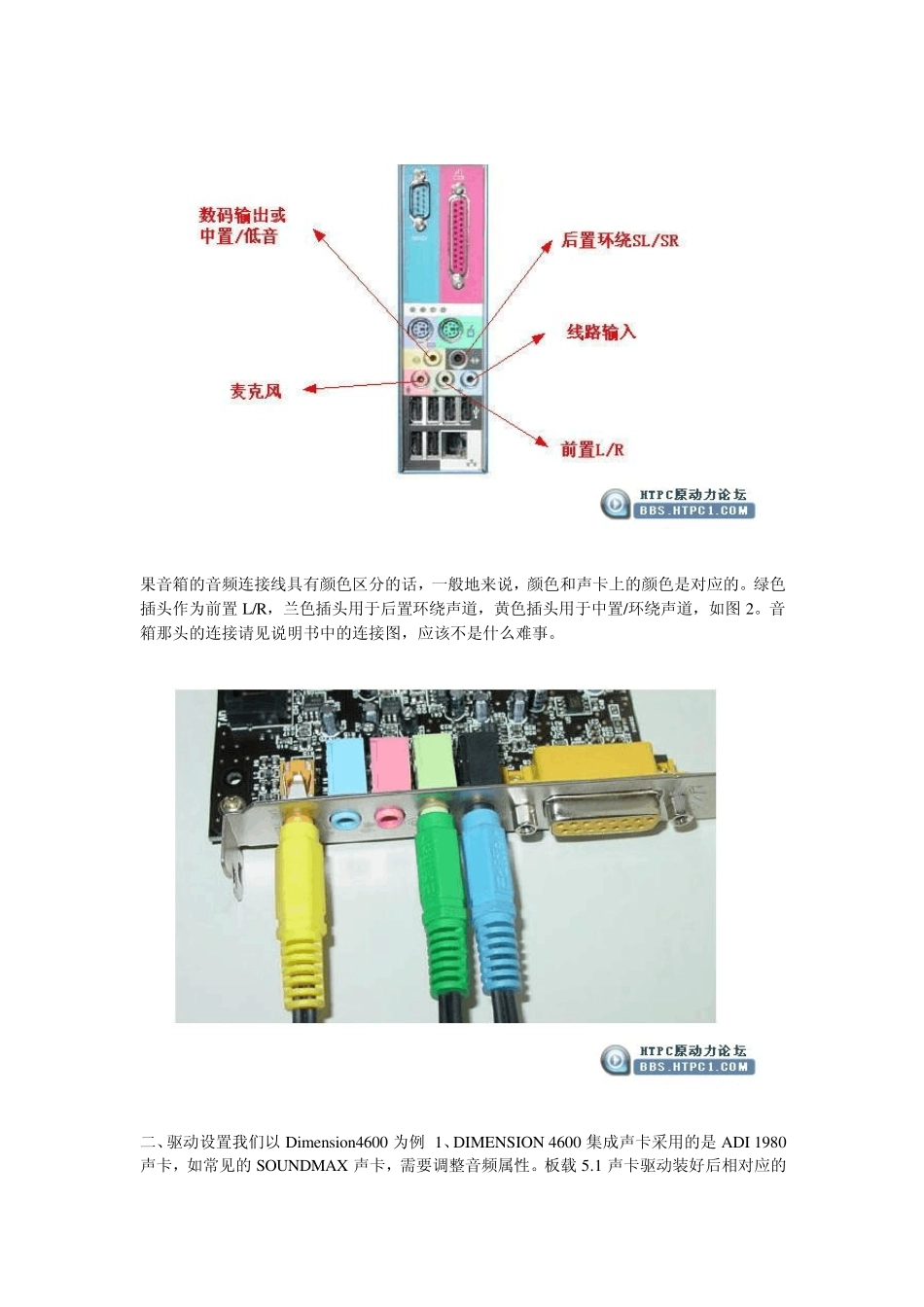 数码输出或
中置/低音

后置环绕SL/SR

线路输入

麦克风

前置L/R

HTPC原动力论坛
BBS.HTPC1.COM

果音箱的音频连接线具有颜色区分的话，一般地来说，颜色和声卡上的颜色是对应的。绿色插头作为前置 L/R，兰色插头用于后置环绕声道，黄色插头用于中置/环绕声道，如图 2。音箱那头的连接请见说明书中的连接图，应该不是什么难事。

HTPC原动力论坛
BBS.HTPC1.COM

二、驱动设置我们以 Dimension4600 为例 1、DIMENSION 4600 集成声卡采用的是 ADI 1980 声卡，如常见的 SOUNDMAX 声卡，需要调整音频属性。板载 5.1 声卡驱动装好后相对应的