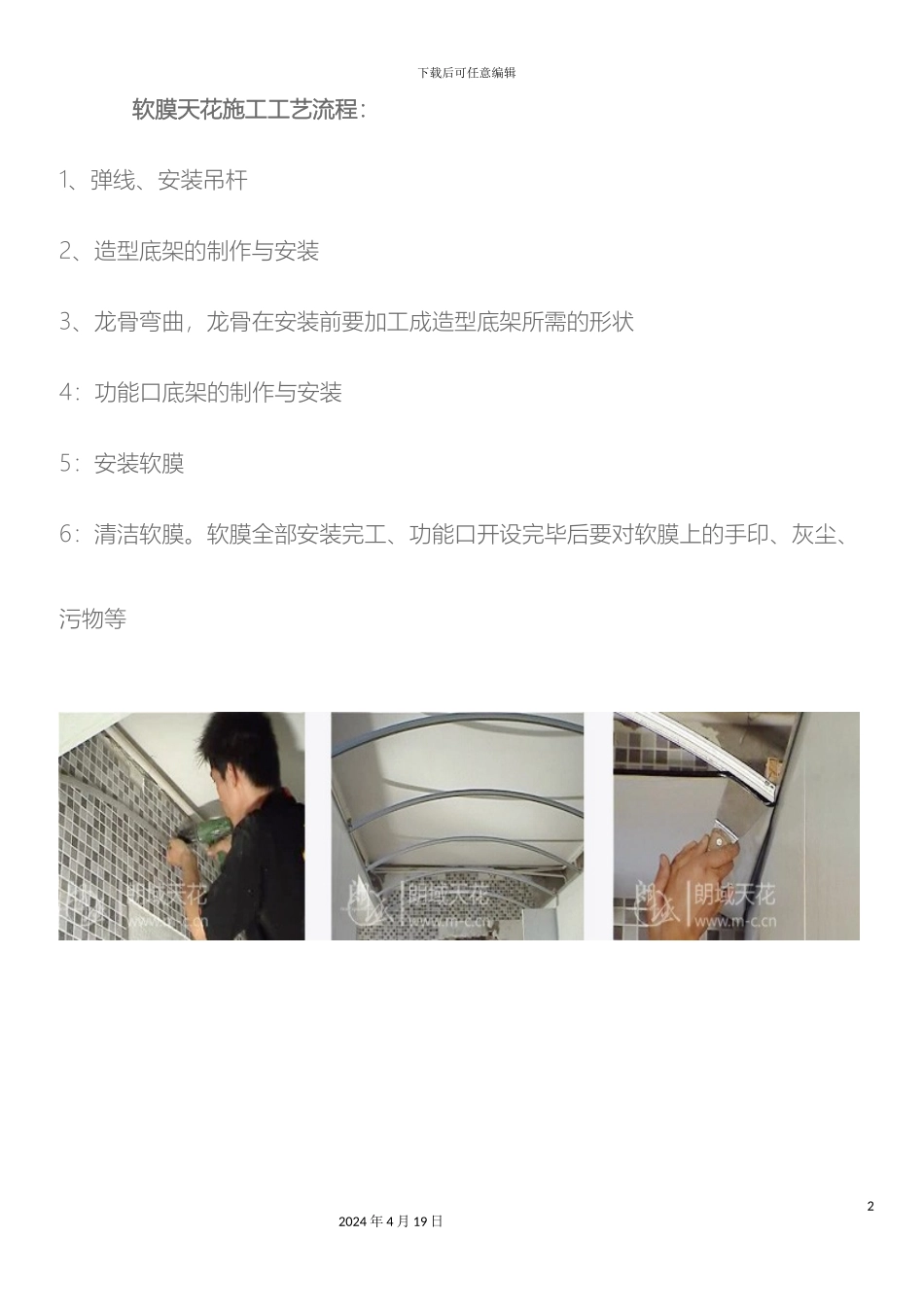 下载后可任意编辑

软膜天花施工工艺流程：

1、弹线、安装吊杆

2、造型底架的制作与安装

3、龙骨弯曲，龙骨在安装前要加工成造型底架所需的形状

4：功能口底架的制作与安装

5：安装软膜

6：清洁软膜。软膜全部安装完工、功能口开设完毕后要对软膜上的手印、灰尘、污物等

朗域天花 www.m-c.cn

朗域天花 www.m-c.cn

朗域天花 www.m-c.cn

2

2024 年 4 月 19 日