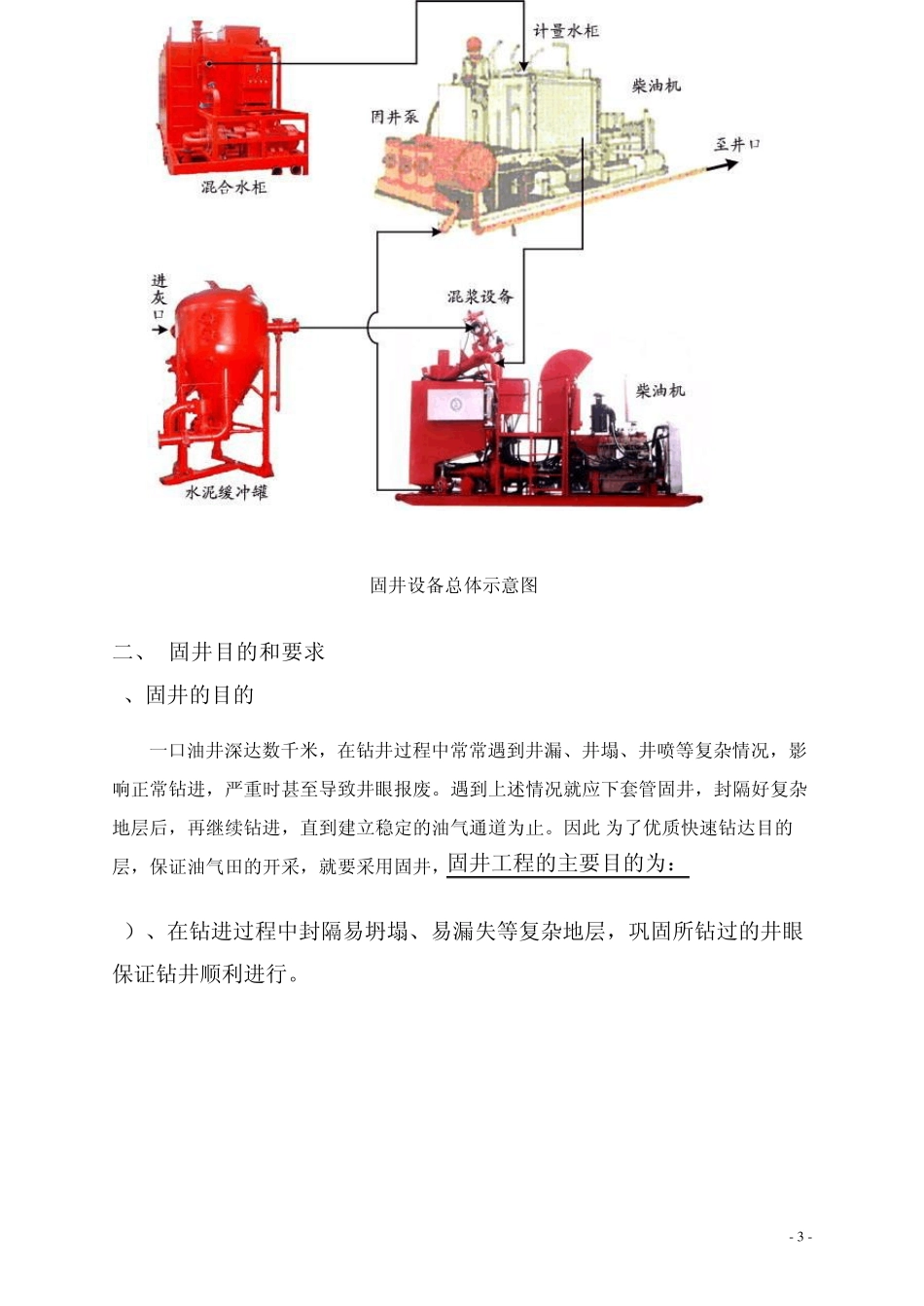 计量水柜
柴油机
固井泵
至井口
混合水柜
进灰口
混浆设备
柴油机
水泥缓冲罐

固井设备总体示意图

二、 固井目的和要求
、固井的目的

一口油井深达数千米，在钻井过程中常常遇到井漏、井塌、井喷等复杂情况，影响正常钻进，严重时甚至导致井眼报废。遇到上述情况就应下套管固井，封隔好复杂地层后，再继续钻进，直到建立稳定的油气通道为止。因此 为了优质快速钻达目的层，保证油气田的开采，就要采用固井，固井工程的主要目的为：

）、在钻进过程中封隔易坍塌、易漏失等复杂地层，巩固所钻过的井眼保证钻井顺利进行。

- 3 -