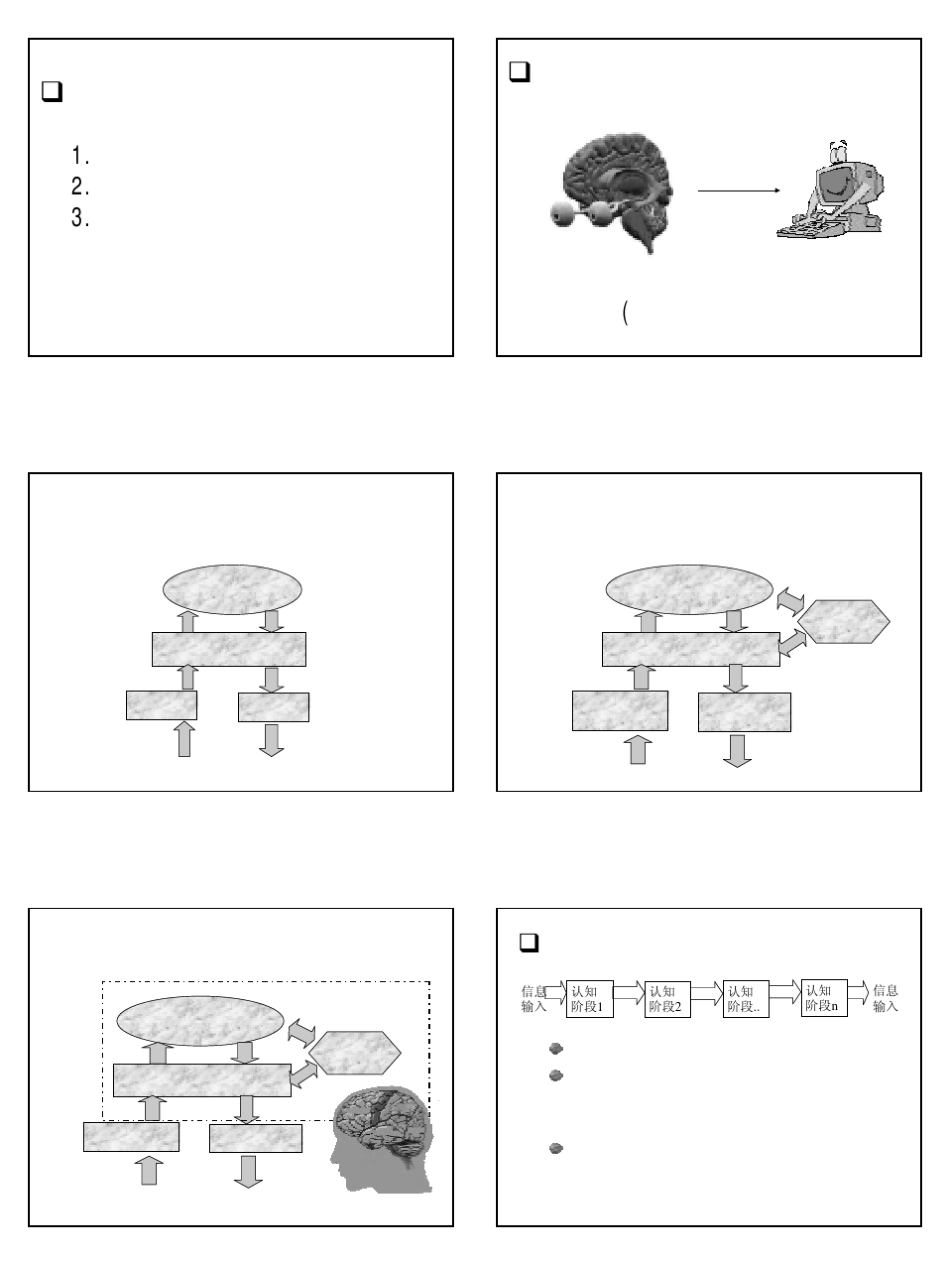 1.
2.
3.

(

信息输入 认知阶段1 认知阶段2 认知阶段.. 认知阶段n 信息输入