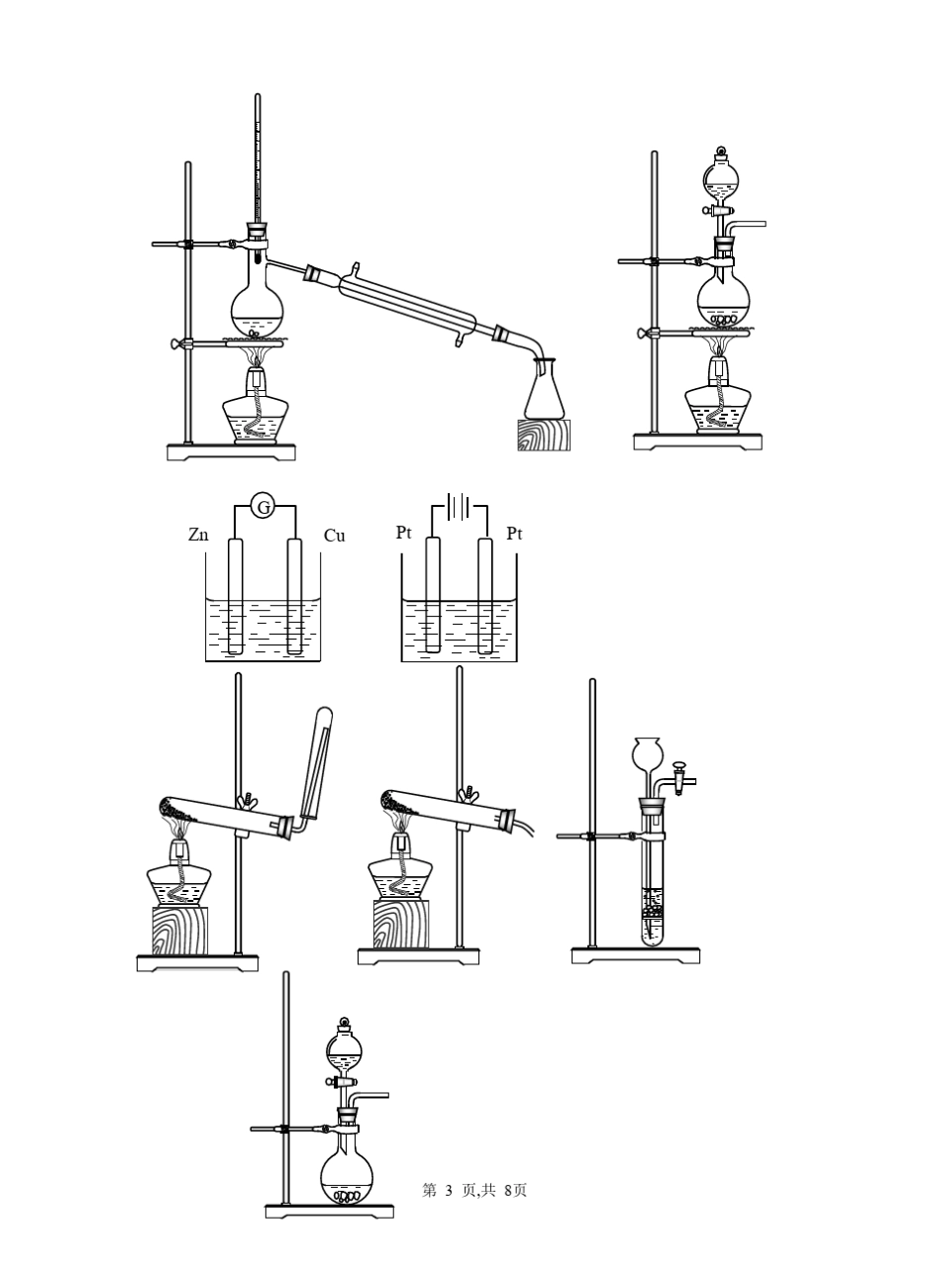 G

Zn

Cu

Pt

Pt

第 3 页,共 8页