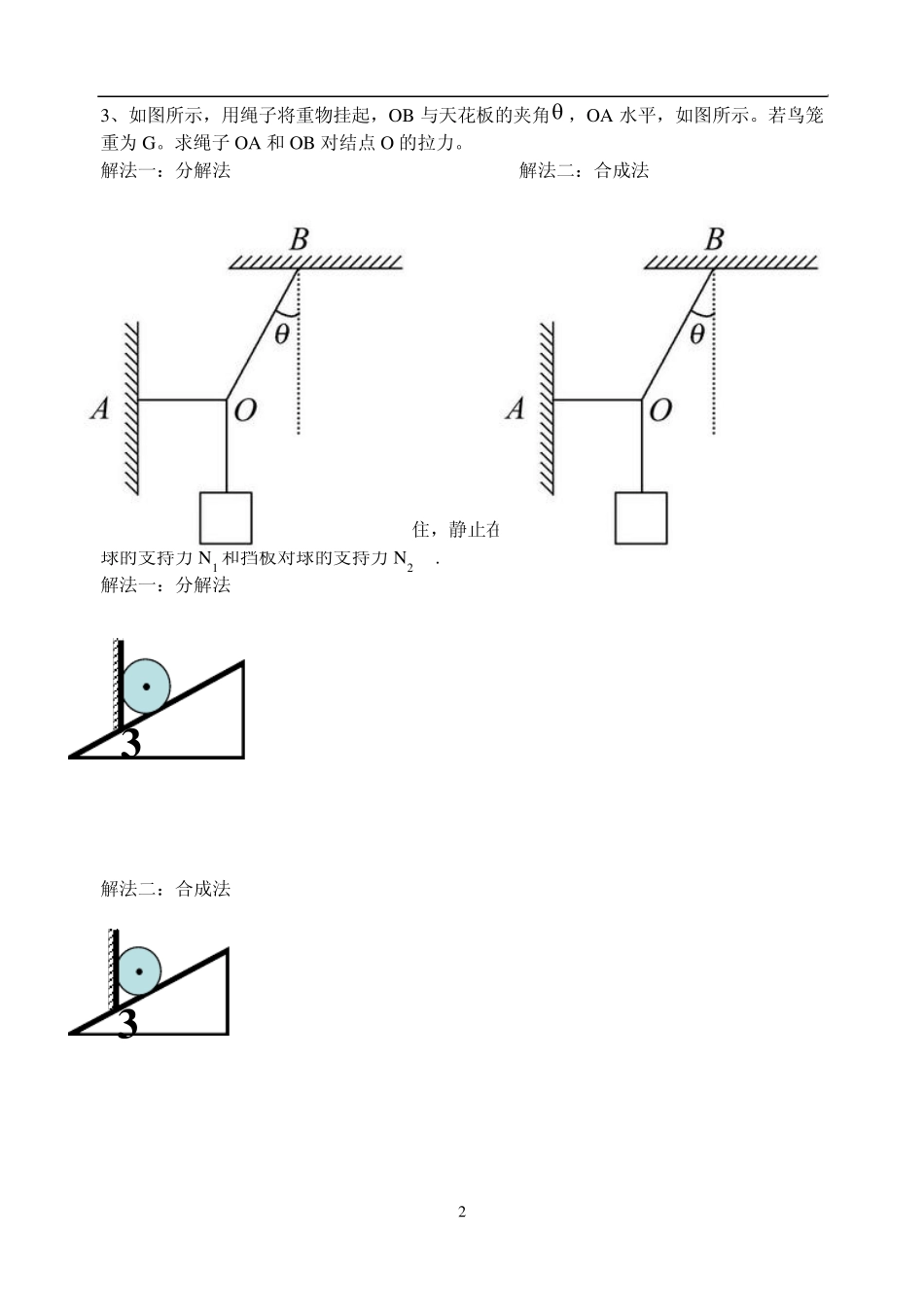 3、如图所示，用绳子将重物挂起，OB 与天花板的夹角$\theta$，OA 水平，如图所示。若鸟笼重为 G。求绳子 OA 和 OB 对结点 O 的拉力。

解法一：分解法

解法二：合成法

B

$\theta$

A

O

B

$\theta$

A

O

住，静止在

球的支持力 $N_1$ 和挡板对球的支持力 $N_2$ .

解法一：分解法

3

解法二：合成法

3

2