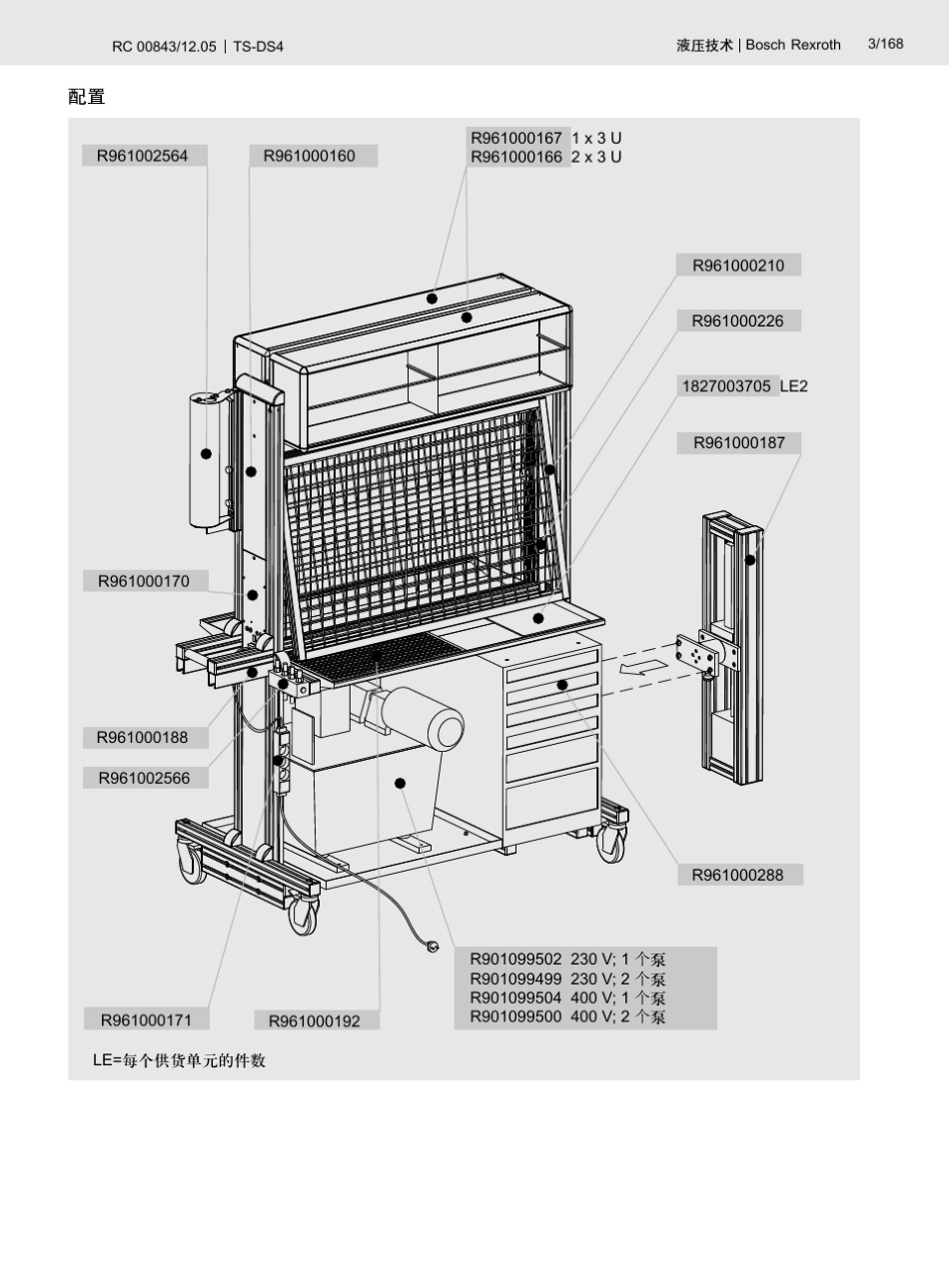 RC 00843/12.05 | TS-DS4

液压技术 | Bosch Rexroth 3/168

配置

R961002564

R961000160

R961000167 1 x 3 U
R961000166 2 x 3 U

R961000210

R961000226

1827003705 LE2

R961000187

R961000170

R961000188

R961002566

R961000288

R901099502 230 V; 1 个泵
R901099499 230 V; 2 个泵
R901099504 400 V; 1 个泵
R901099500 400 V; 2 个泵

R961000171

R961000192

LE=每个供货单元的件数