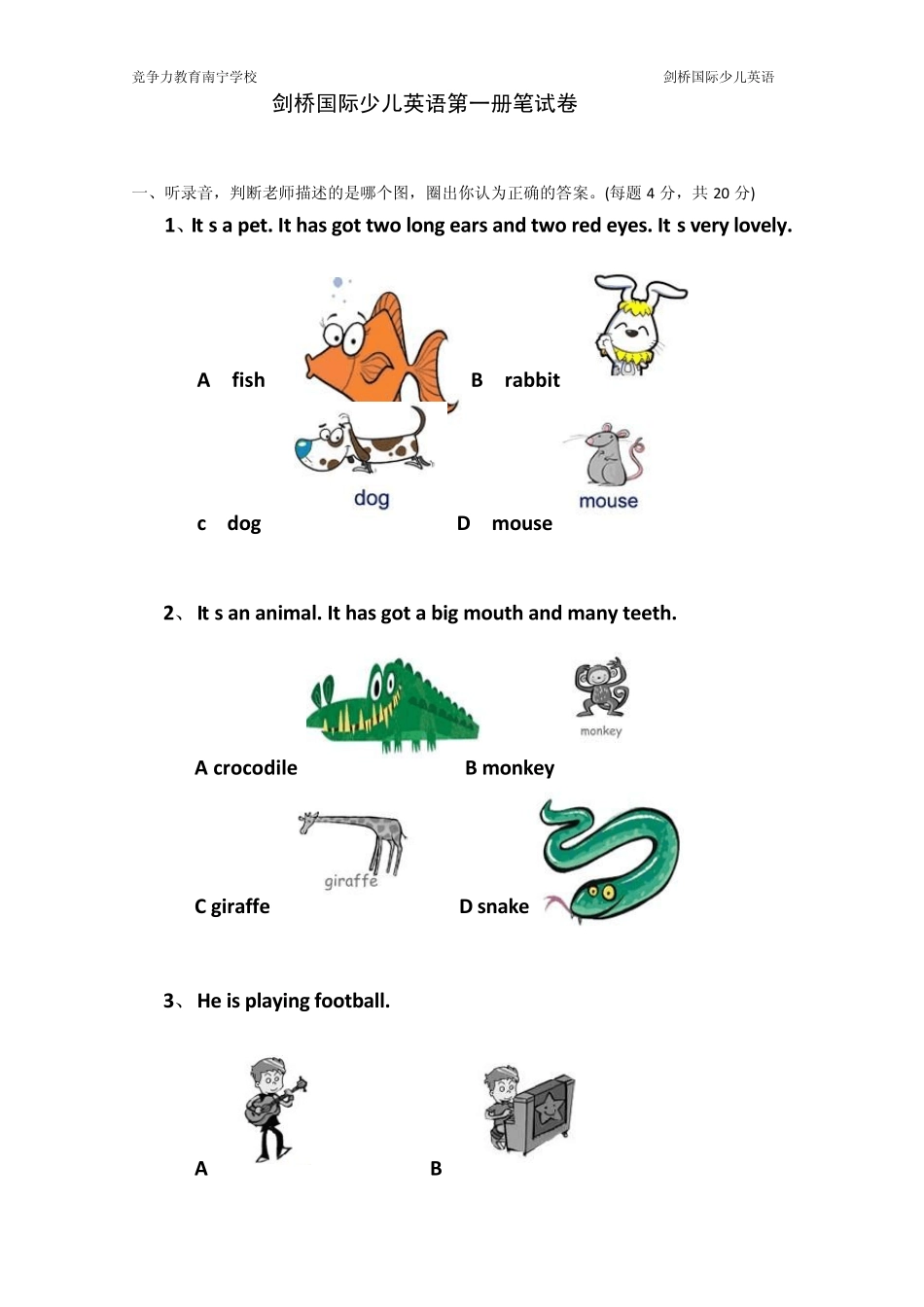 竞争力教育南宁学校

剑桥国际少儿英语

剑桥国际少儿英语第一册笔试卷

一、听录音，判断老师描述的是哪个图，圈出你认为正确的答案。(每题 4 分，共 20 分)

1、It s a pet. It has got two long ears and two red eyes. It s very lovely.

A fish

B rabbit

dog

mouse

c dog

D mouse

2、 It s an animal. It has got a big mouth and many teeth.

monkey

A crocodile

B monkey

giraffe

C giraffe

D snake

3、 He is playing football.

A

B