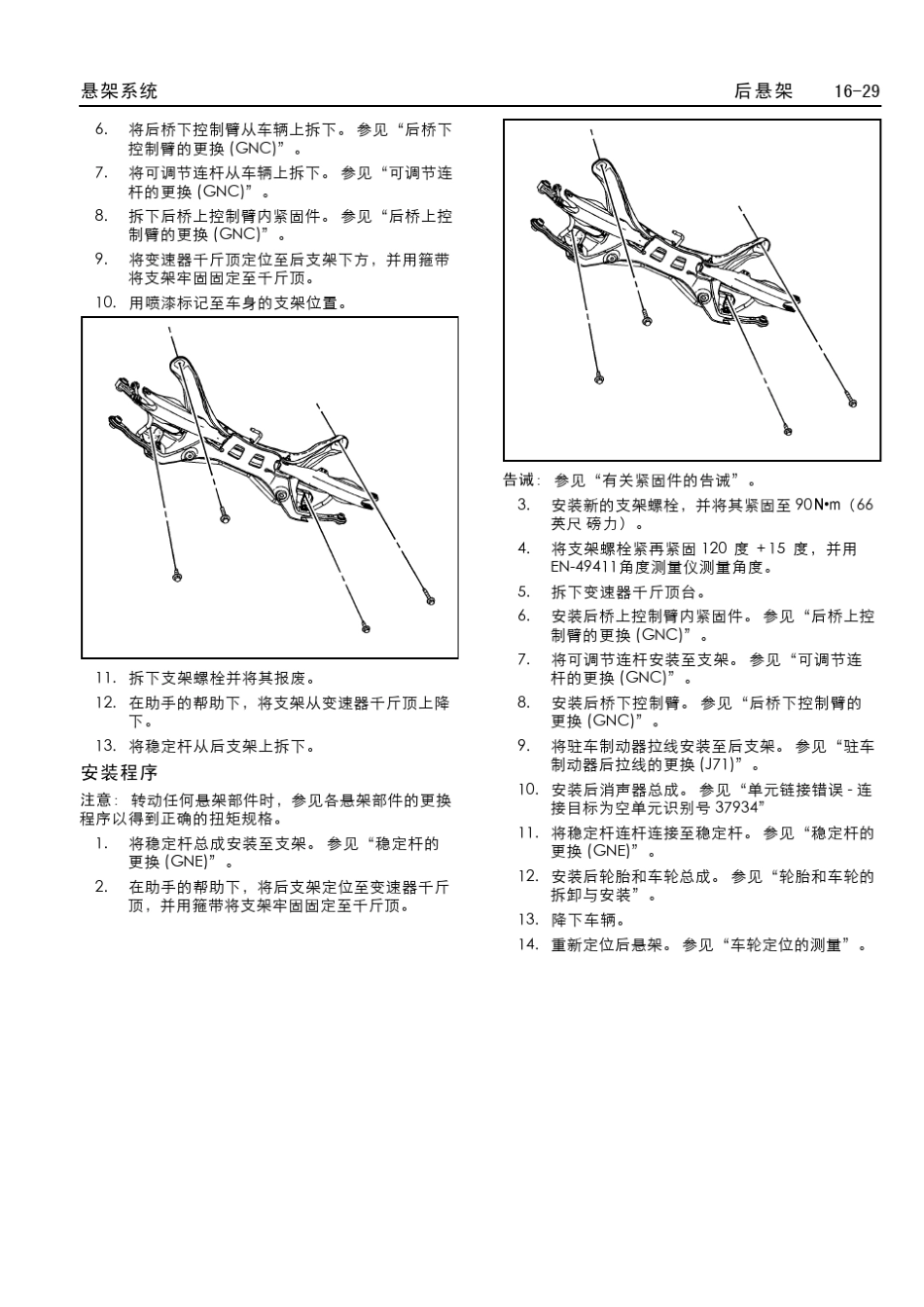 悬架系统　　后悬架　16-29

6. 将后桥下控制臂从车辆上拆下。参见“后桥下控制臂的更换 (GNC)”。

7. 将可调节连杆从车辆上拆下。参见“可调节连杆的更换 (GNC)”。

8. 拆下后桥上控制臂内紧固件。参见“后桥上控制臂的更换 (GNC)”。

9. 将变速器千斤顶定位至后支架下方，并用箍带将支架牢固固定至千斤顶。

10. 用喷漆标记至车身的支架位置。

11. 拆下支架螺栓并将其报废。

12. 在助手的帮助下，将支架从变速器千斤顶上降下。

13. 将稳定杆从后支架上拆下。

安装程序

注意：转动任何悬架部件时，参见各悬架部件的更换程序以得到正确的扭矩规格。

1. 将稳定杆总成安装至支架。参见“稳定杆的更换 (GNE)”。

2. 在助手的帮助下，将后支架定位至变速器千斤顶，并用箍带将支架牢固固定至千斤顶。

告诫：参见“有关紧固件的告诫”。

3. 安装新的支架螺栓，并将其紧固至 90N•m（66 英尺 磅力）。

4. 将支架螺栓紧再紧固 120 度 +15 度，并用 EN-49411角度测量仪测量角度。

5. 拆下变速器千斤顶台。

6. 安装后桥上控制臂内紧固件。参见“后桥上控制臂的更换 (GNC)”。

7. 将可调节连杆安装至支架。参见“可调节连杆的更换 (GNC)”。

8. 安装后桥下控制臂。参见“后桥下控制臂的更换 (GNC)”。

9. 将驻车制动器拉线安装至后支架。参见“驻车制动器后拉线的更换 (J71)”。

10. 安装后消声器总成。参见“单元链接错误 - 连接目标为空单元识别号 37934”

11. 将稳定杆连杆连接至稳定杆。参见“稳定杆的更换 (GNE)”。

12. 安装后轮胎和车轮总成。参见“轮胎和车轮的拆卸与安装”。

13. 降下车辆。

14. 重新定位后悬架。参见“车轮定位的测量”。