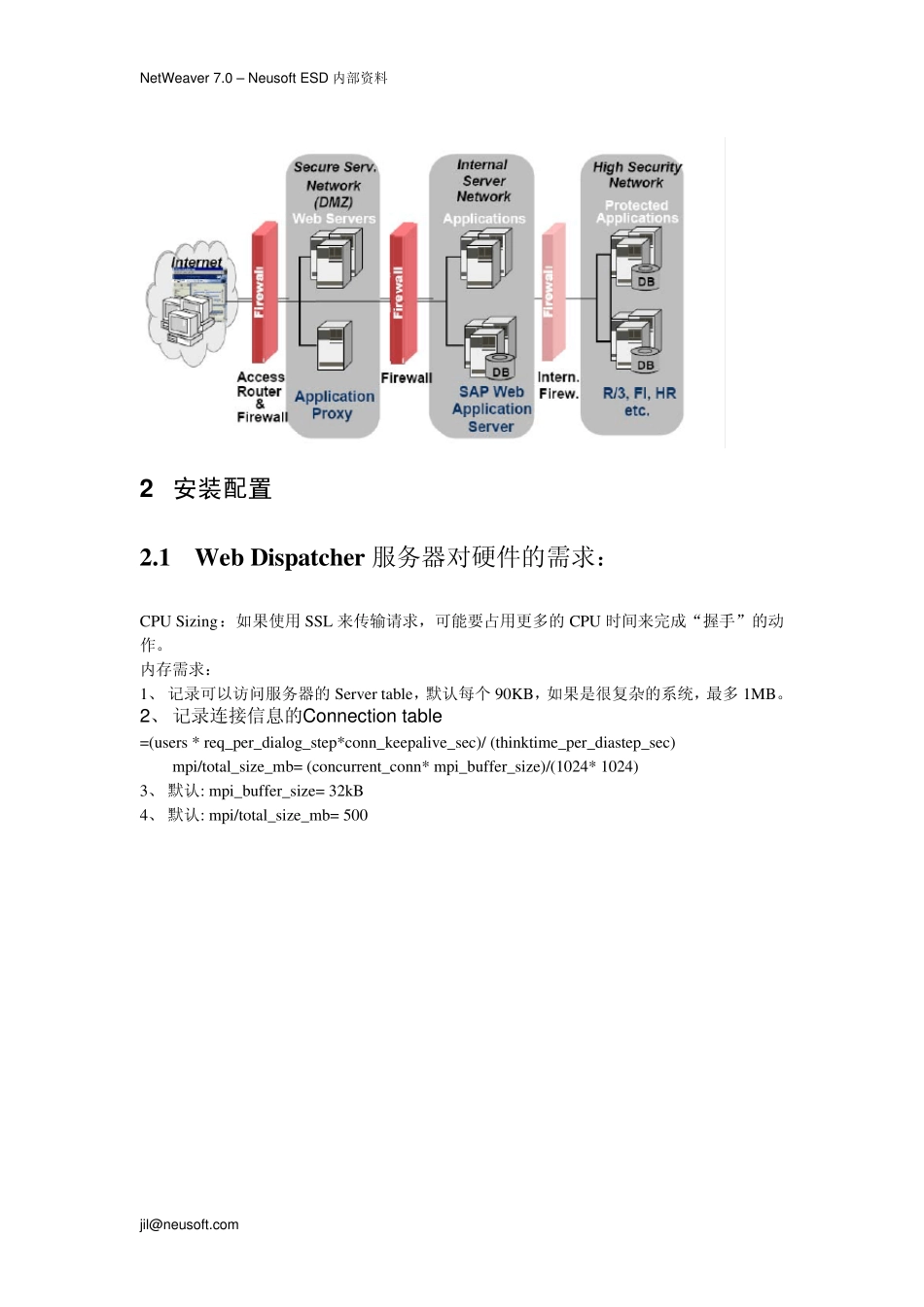 NetWeaver 7.0 – Neusoft ESD 内部资料

Internet

Firewall

Access Router & Firewall

Secure Serv. Network (DMZ)

Web Servers

Application Proxy

Firewall

Firewall

Internal Server Network

Applications

DB

SAP Web Application Server

Firewall

Intern. Firew.

High Security Network

Protected Applications

DB

DB

R/3, FI, HR etc.

2 安装配置

2.1 Web Dispatcher 服务器对硬件的需求：

CPU Sizing：如果使用 SSL 来传输请求，可能要占用更多的 CPU 时间来完成“握手”的动作。

内存需求：

1、 记录可以访问服务器的 Server table，默认每个 90KB，如果是很复杂的系统，最多 1MB。

2、 记录连接信息的Connection table

=(users * req_per_dialog_step*conn_keepalive_sec)/ (thinktime_per_diastep_sec)

mpi/total_size_mb= (concurrent_conn* mpi_buffer_size)/(1024* 1024)

3、 默认: mpi_buffer_size= 32kB

4、 默认: mpi/total_size_mb= 500

jil@neusoft.com