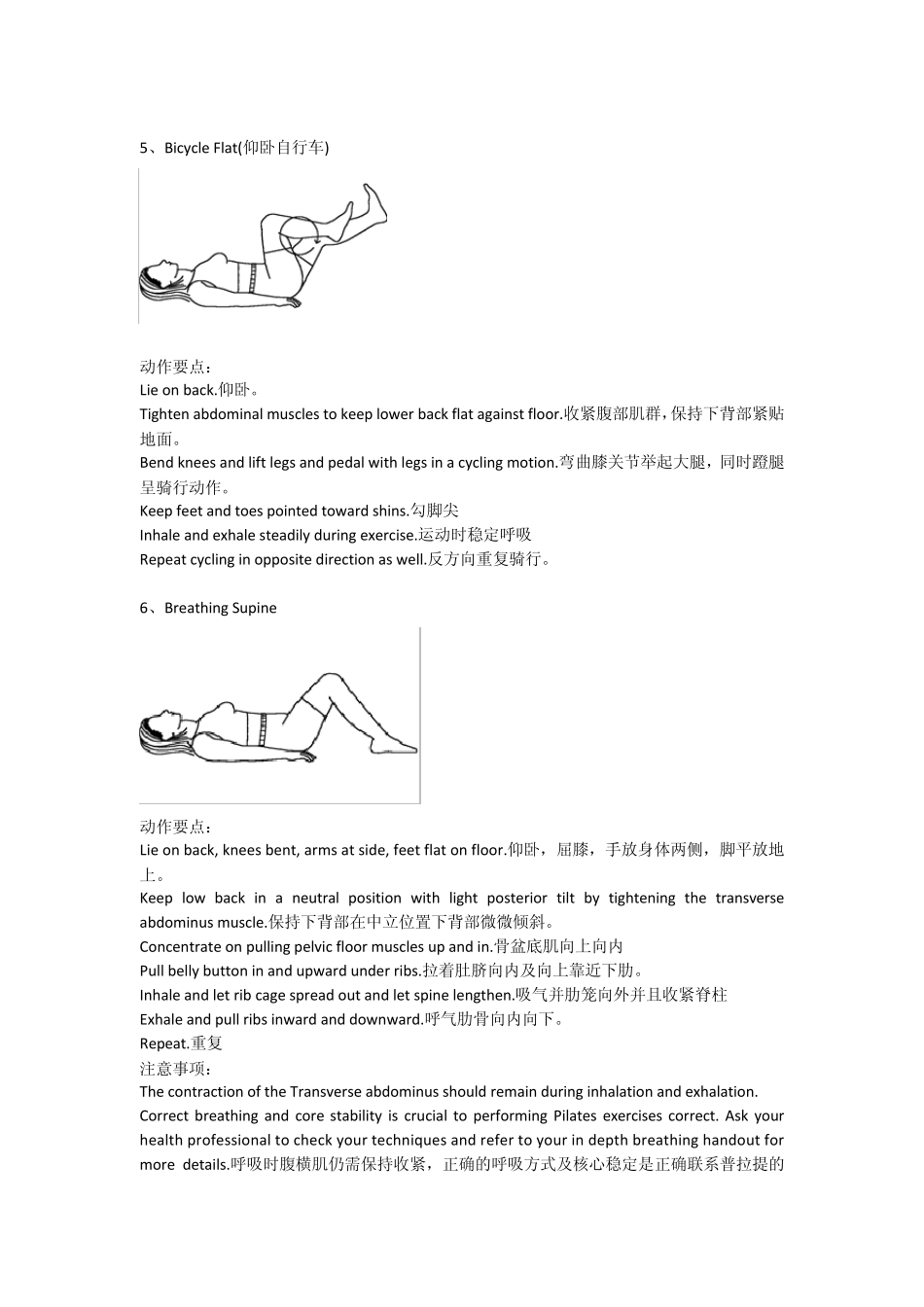 5、Bicycle Flat(仰卧自行车)

动作要点：
Lie on back.仰卧。
Tighten abdominal muscles to keep lower back flat against floor.收紧腹部肌群，保持下背部紧贴地面。
Bend knees and lift legs and pedal with legs in a cycling motion.弯曲膝关节举起大腿，同时蹬腿呈骑行动作。
Keep feet and toes pointed toward shins.勾脚尖
Inhale and exhale steadily during exercise.运动时稳定呼吸
Repeat cycling in opposite direction as well.反方向重复骑行。

6、Breathing Supine

动作要点：
Lie on back, knees bent, arms at side, feet flat on floor.仰卧，屈膝，手放身体两侧，脚平放地上。
Keep low back in a neutral position with light posterior tilt by tightening the transverse abdominus muscle.保持下背部在中立位置下背部微微倾斜。
Concentrate on pulling pelvic floor muscles up and in.骨盆底肌向上向内
Pull belly button in and upward under ribs.拉着肚脐向内及向上靠近下肋。
Inhale and let rib cage spread out and let spine lengthen.吸气并肋笼向外并且收紧脊柱
Exhale and pull ribs inward and downward.呼气肋骨向内向下。
Repeat.重复
注意事项：
The contraction of the Transverse abdominus should remain during inhalation and exhalation. Correct breathing and core stability is crucial to performing Pilates exercises correct. Ask your health professional to check your techniques and refer to your in depth breathing handout for more details.呼吸时腹横肌仍需保持收紧，正确的呼吸方式及核心稳定是正确联系普拉提的