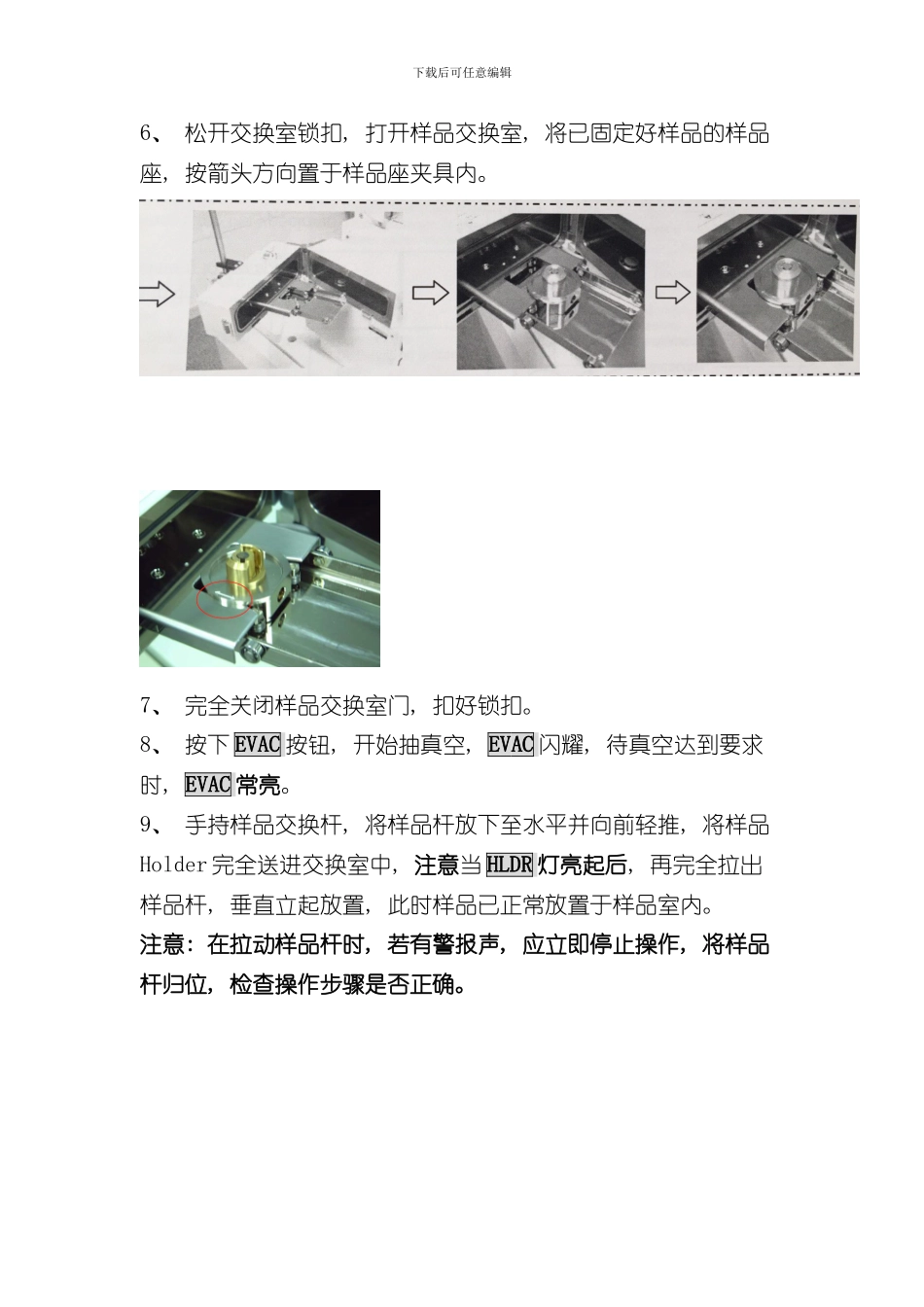 下载后可任意编辑

6、 松开交换室锁扣，打开样品交换室，将已固定好样品的样品座，按箭头方向置于样品座夹具内。

7、 完全关闭样品交换室门，扣好锁扣。

8、 按下EVAC按钮，开始抽真空，EVAC闪耀，待真空达到要求时，EVAC常亮。

9、 手持样品交换杆，将样品杆放下至水平并向前轻推，将样品Holder完全送进交换室中，注意当HLDR灯亮起后，再完全拉出样品杆，垂直立起放置，此时样品已正常放置于样品室内。

注意：在拉动样品杆时，若有警报声，应立即停止操作，将样品杆归位，检查操作步骤是否正确。