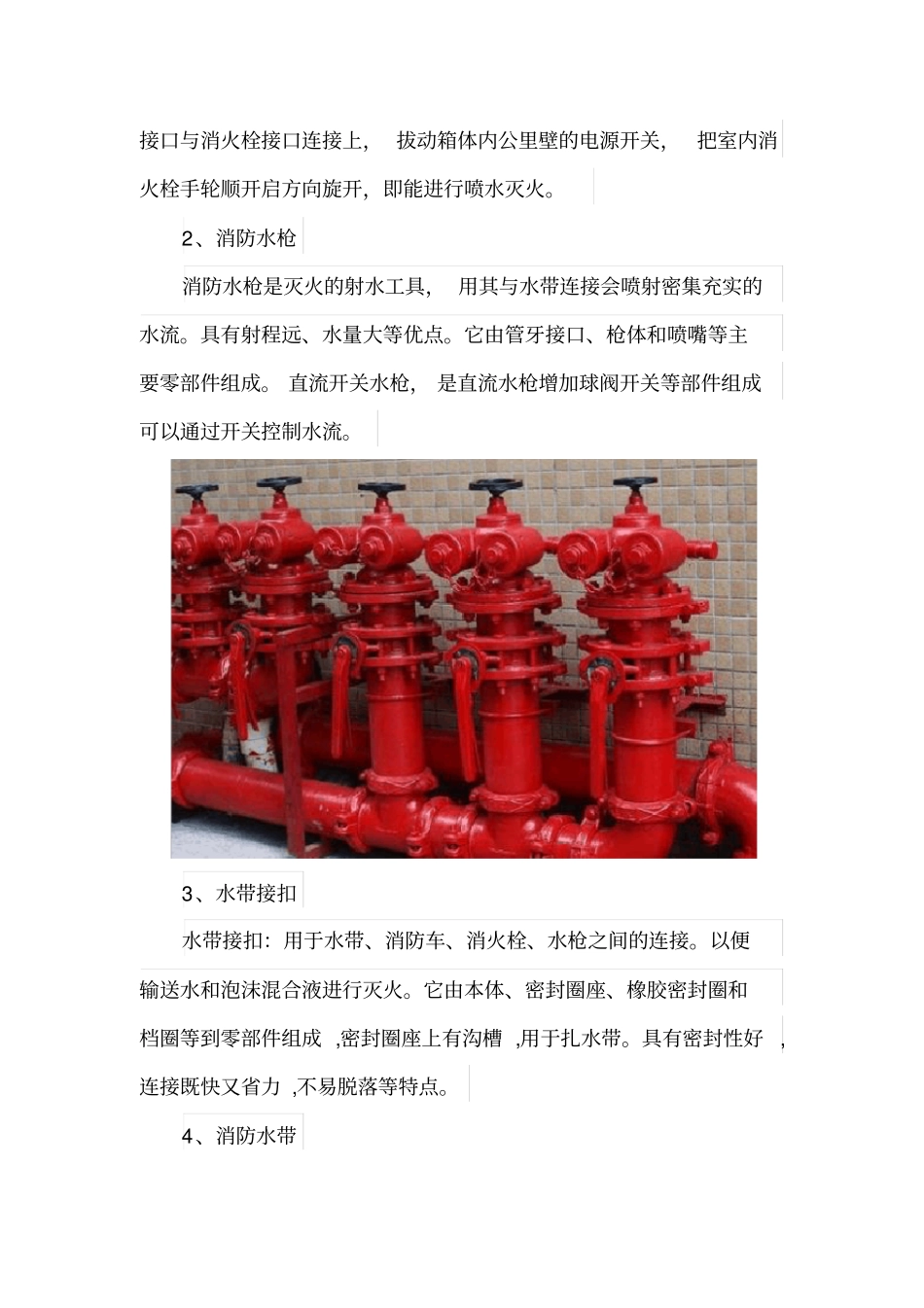 接口与消火栓接口连接上， 拔动箱体内公里壁的电源开关， 把室内消火栓手轮顺开启方向旋开，即能进行喷水灭火。

2、消防水枪

消防水枪是灭火的射水工具， 用其与水带连接会喷射密集充实的水流。具有射程远、水量大等优点。它由管牙接口、枪体和喷嘴等主要零部件组成。 直流开关水枪， 是直流水枪增加球阀开关等部件组成可以通过开关控制水流。

3、水带接扣

水带接扣：用于水带、消防车、消火栓、水枪之间的连接。以便输送水和泡沫混合液进行灭火。它由本体、密封圈座、橡胶密封圈和档圈等到零部件组成 ,密封圈座上有沟槽 ,用于扎水带。具有密封性好 ,连接既快又省力 ,不易脱落等特点。

4、消防水带