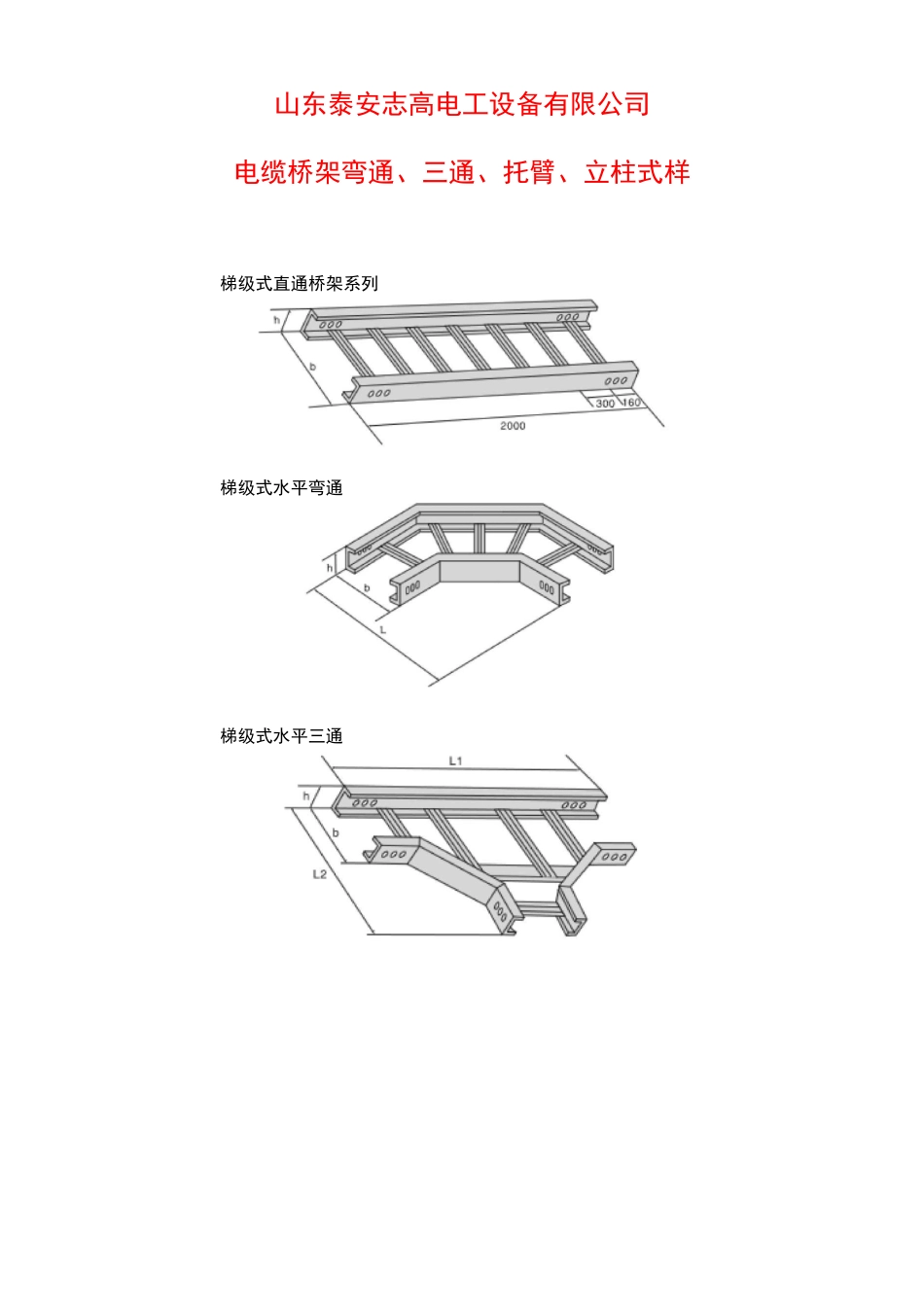 山东泰安志高电工设备有限公司

电缆桥架弯通、三通、托臂、立柱式样

梯级式直通桥架系列

h

b

300

160

2000

梯级式水平弯通

h

b

L

梯级式水平三通

L1

h

b

L2